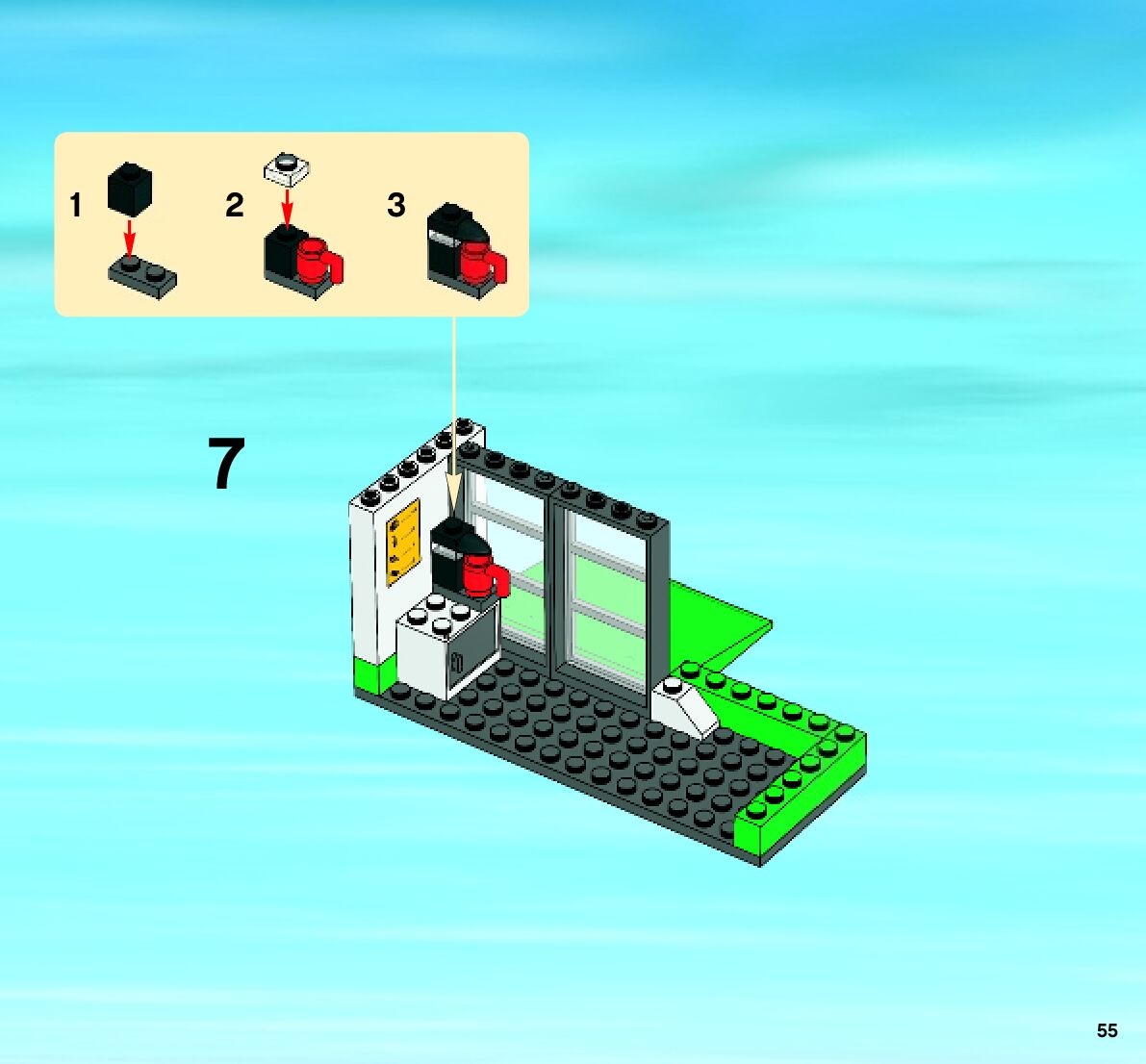 1
2
3
7
55