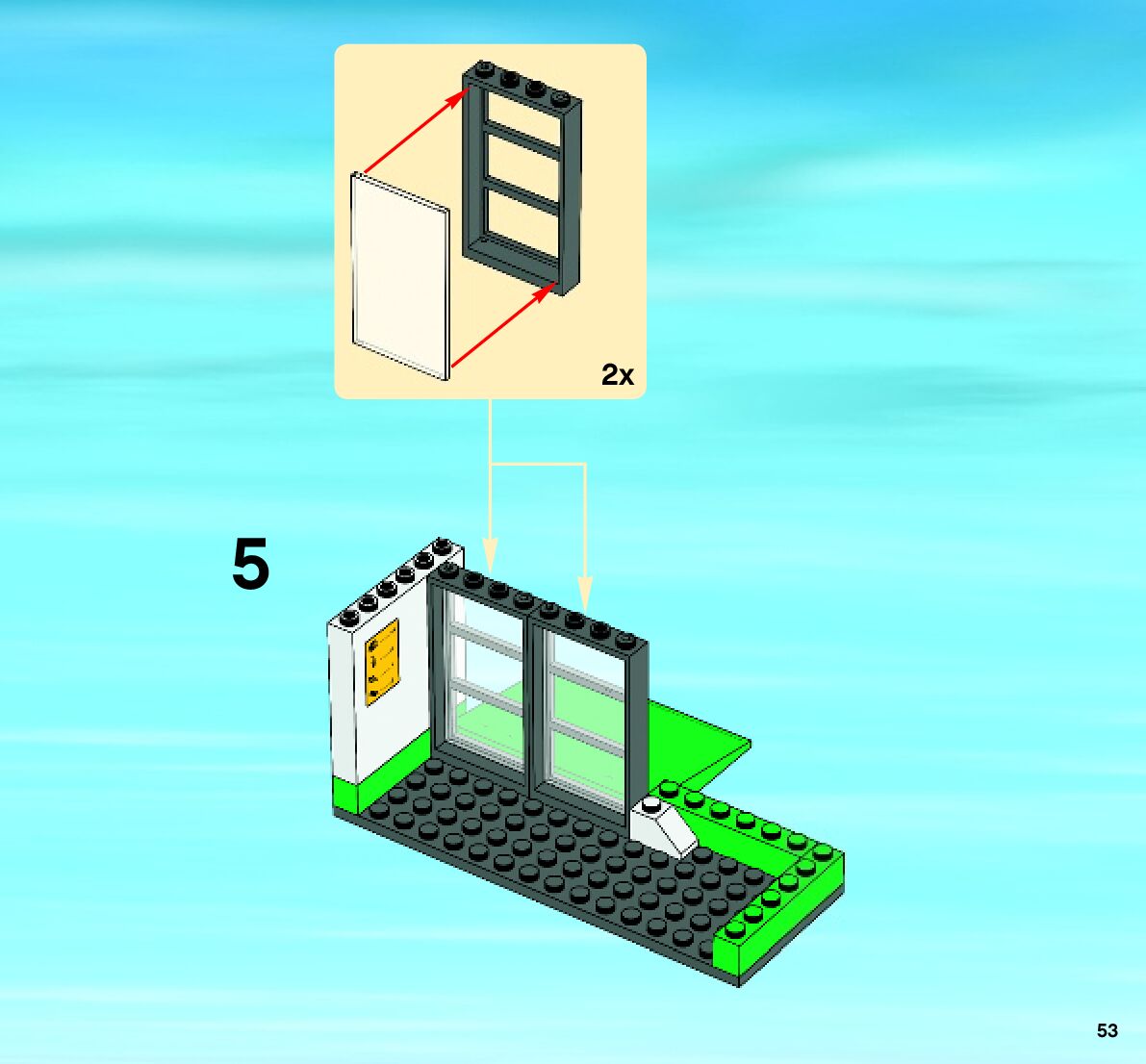 2x

5

53