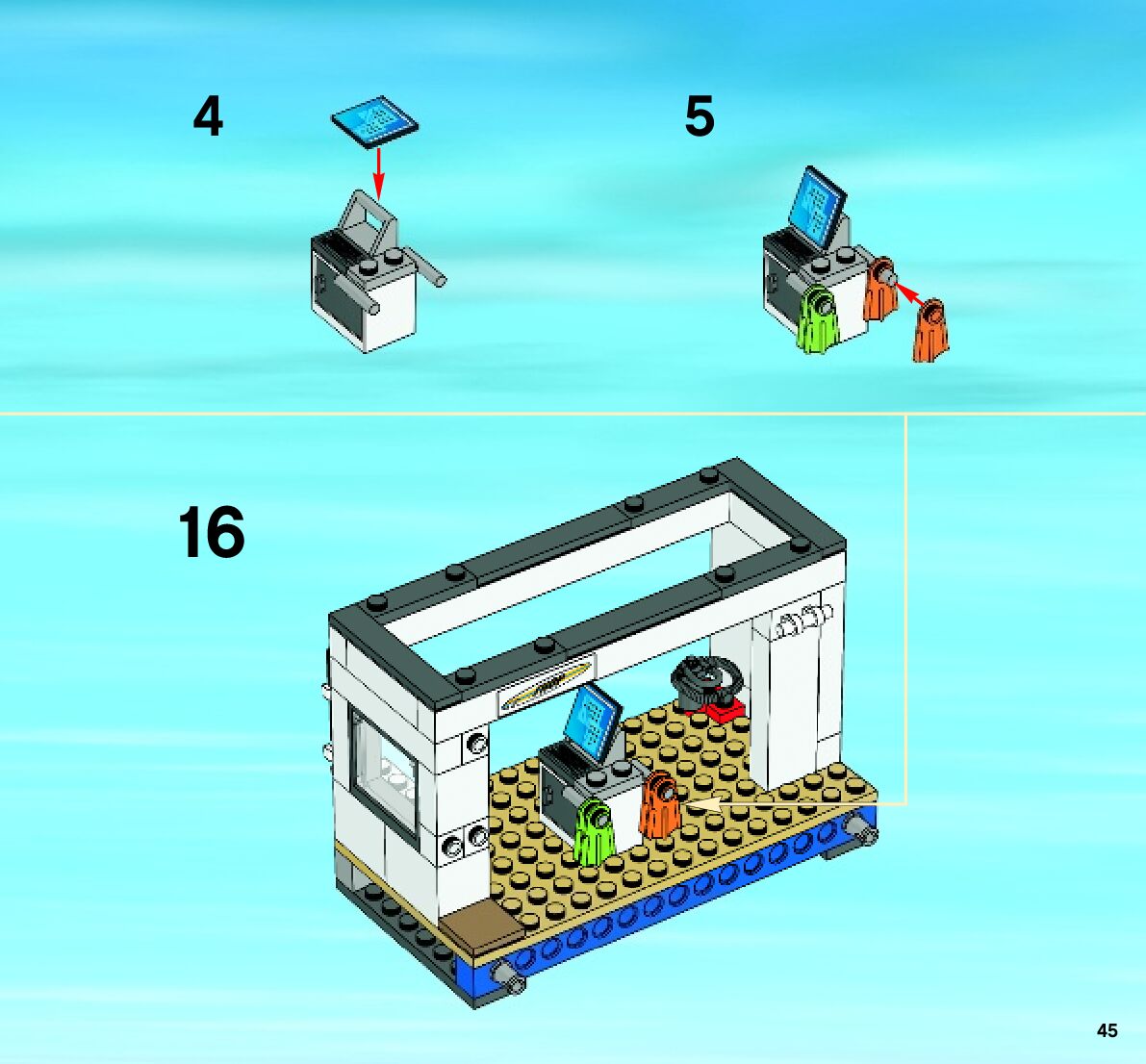 4

5

16

45