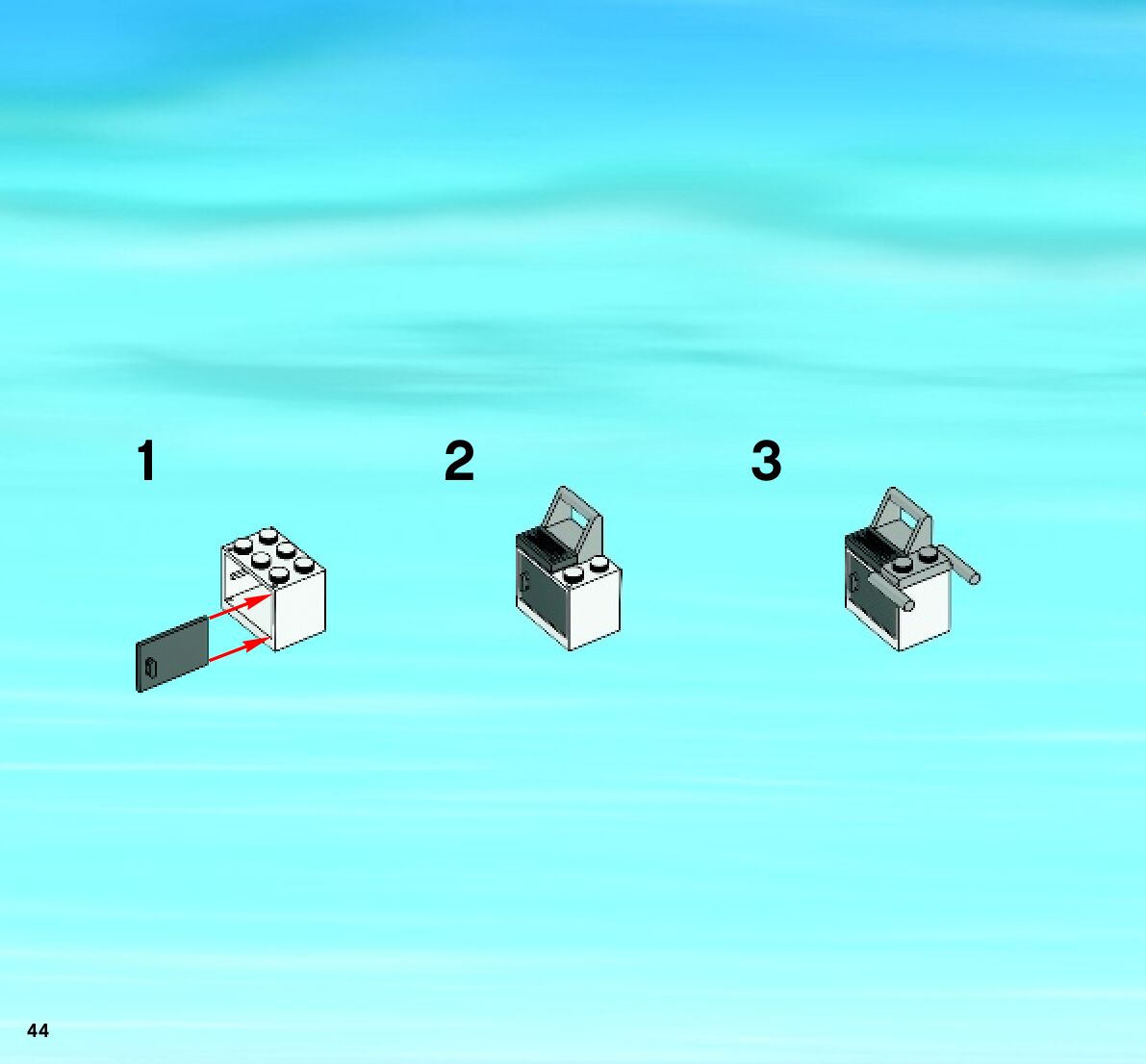 1

2

3

44