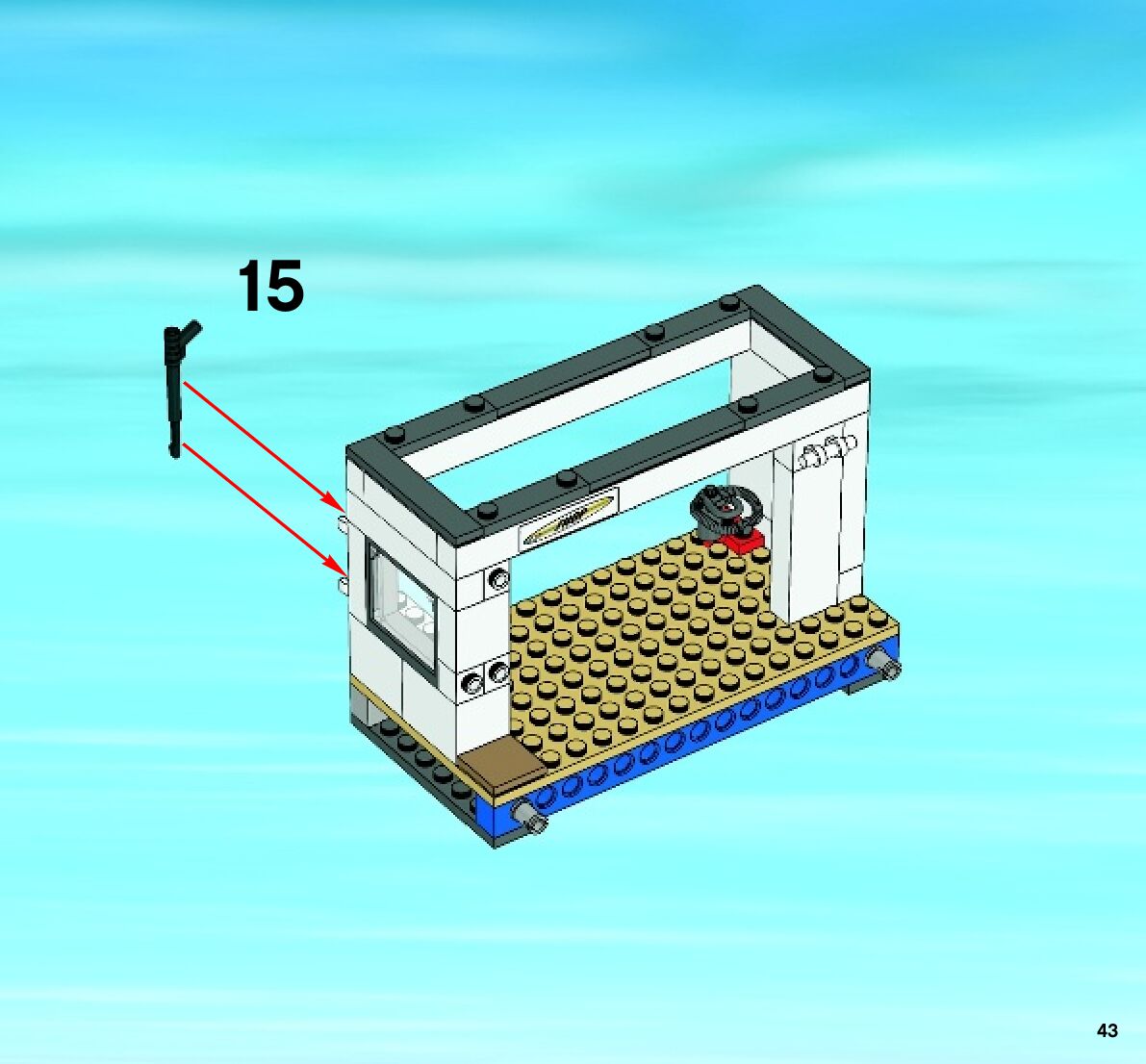 15

43