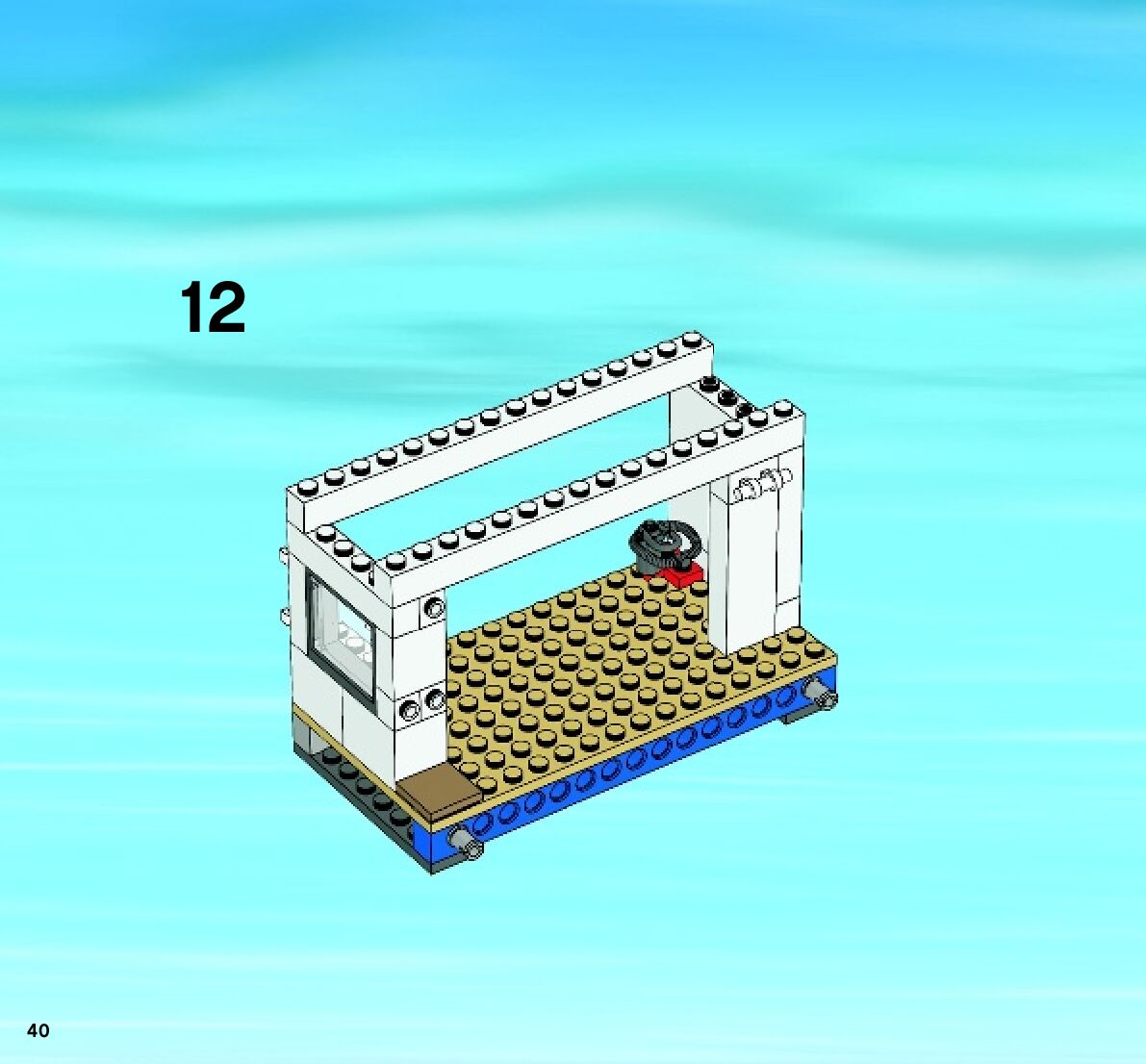 12

40