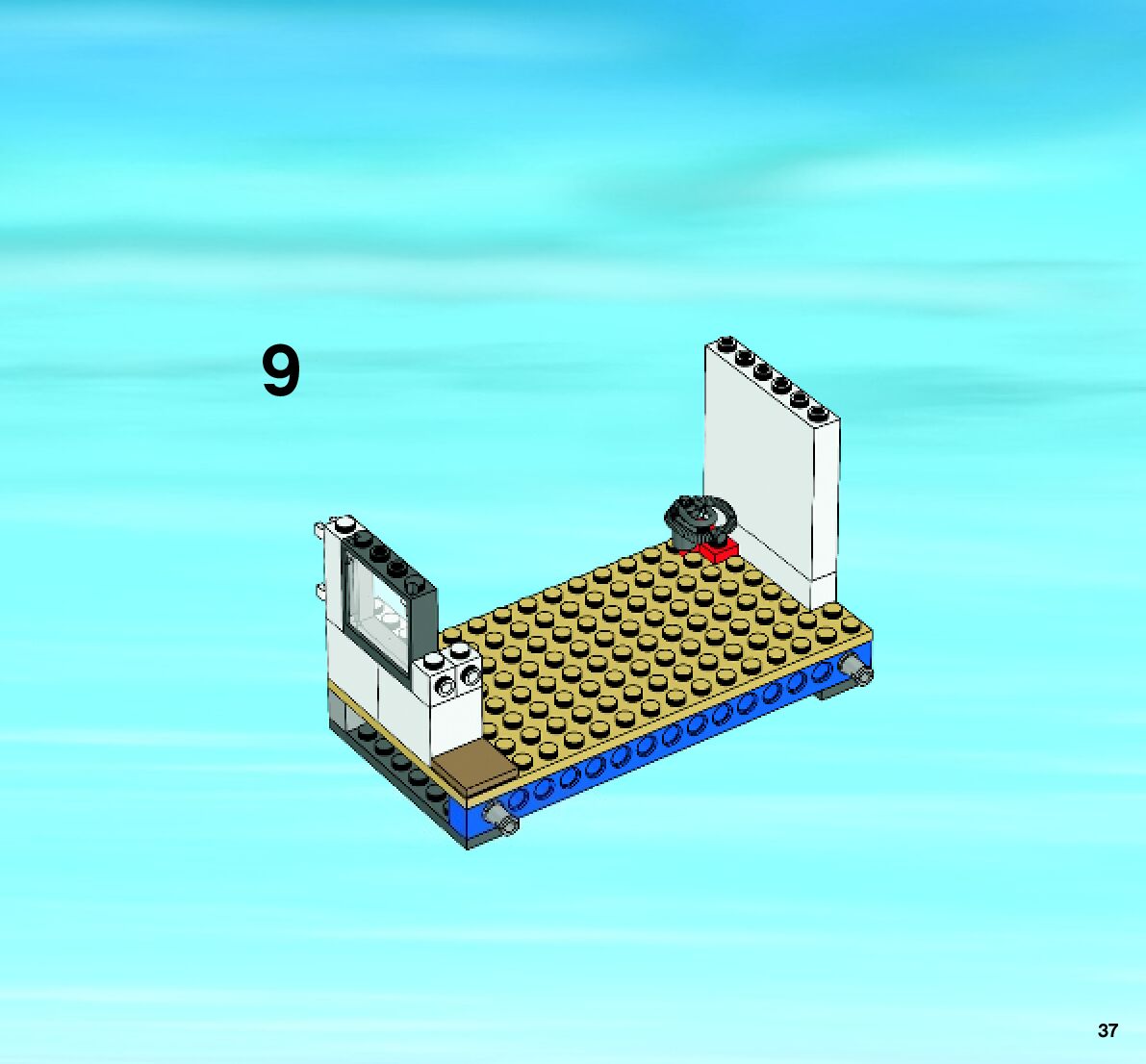 9

37