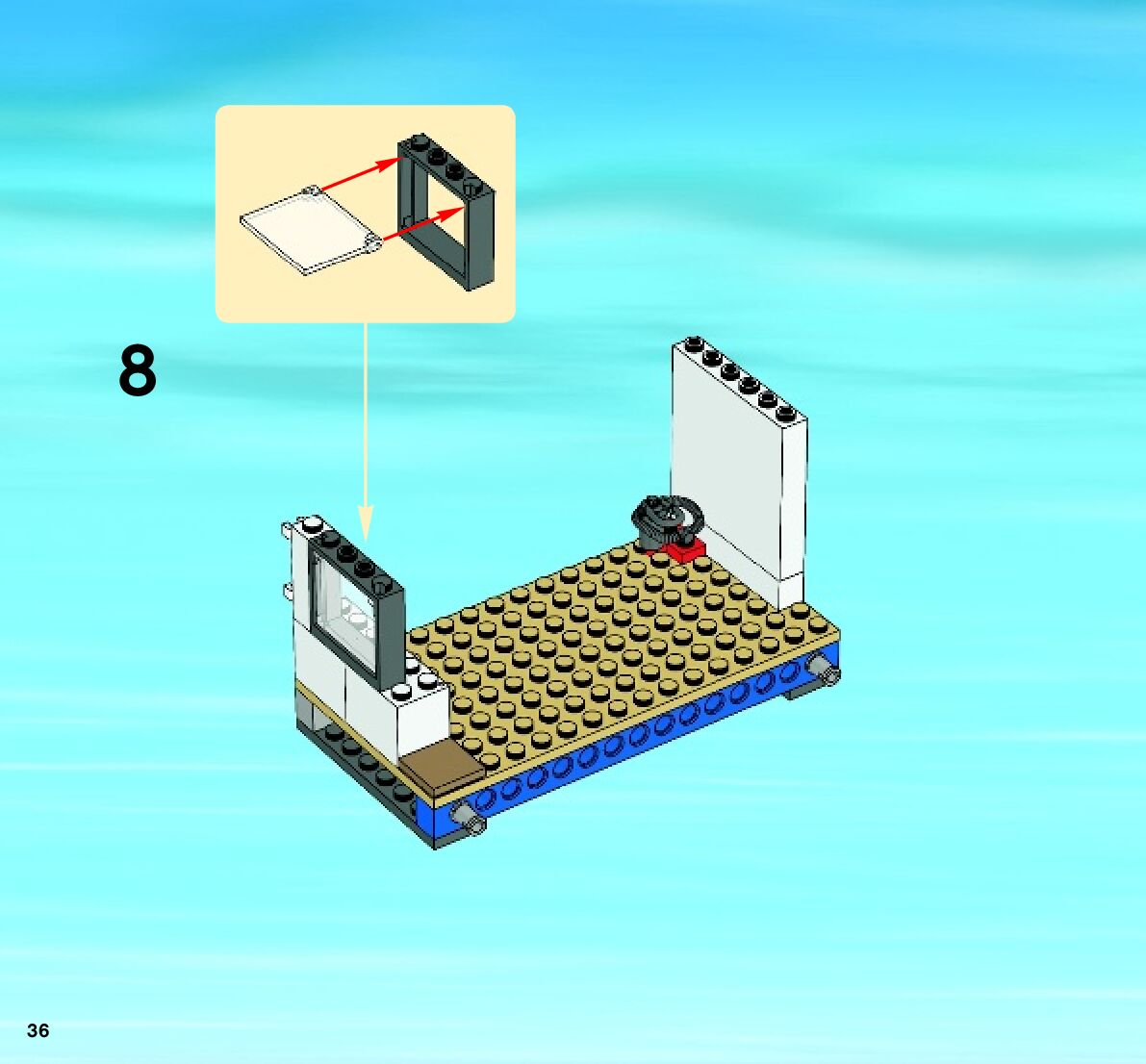 8

36