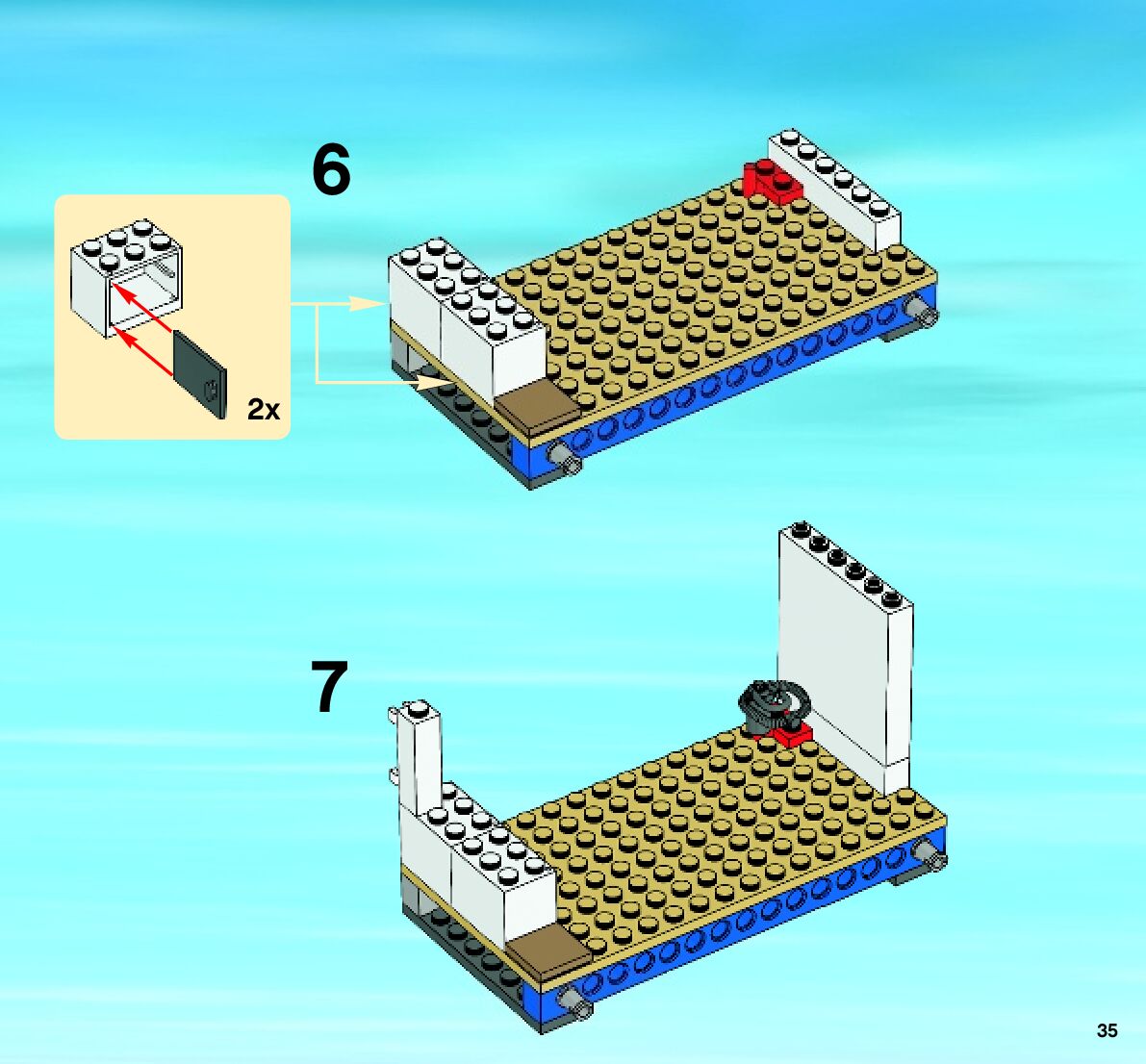 6

2x

7

35