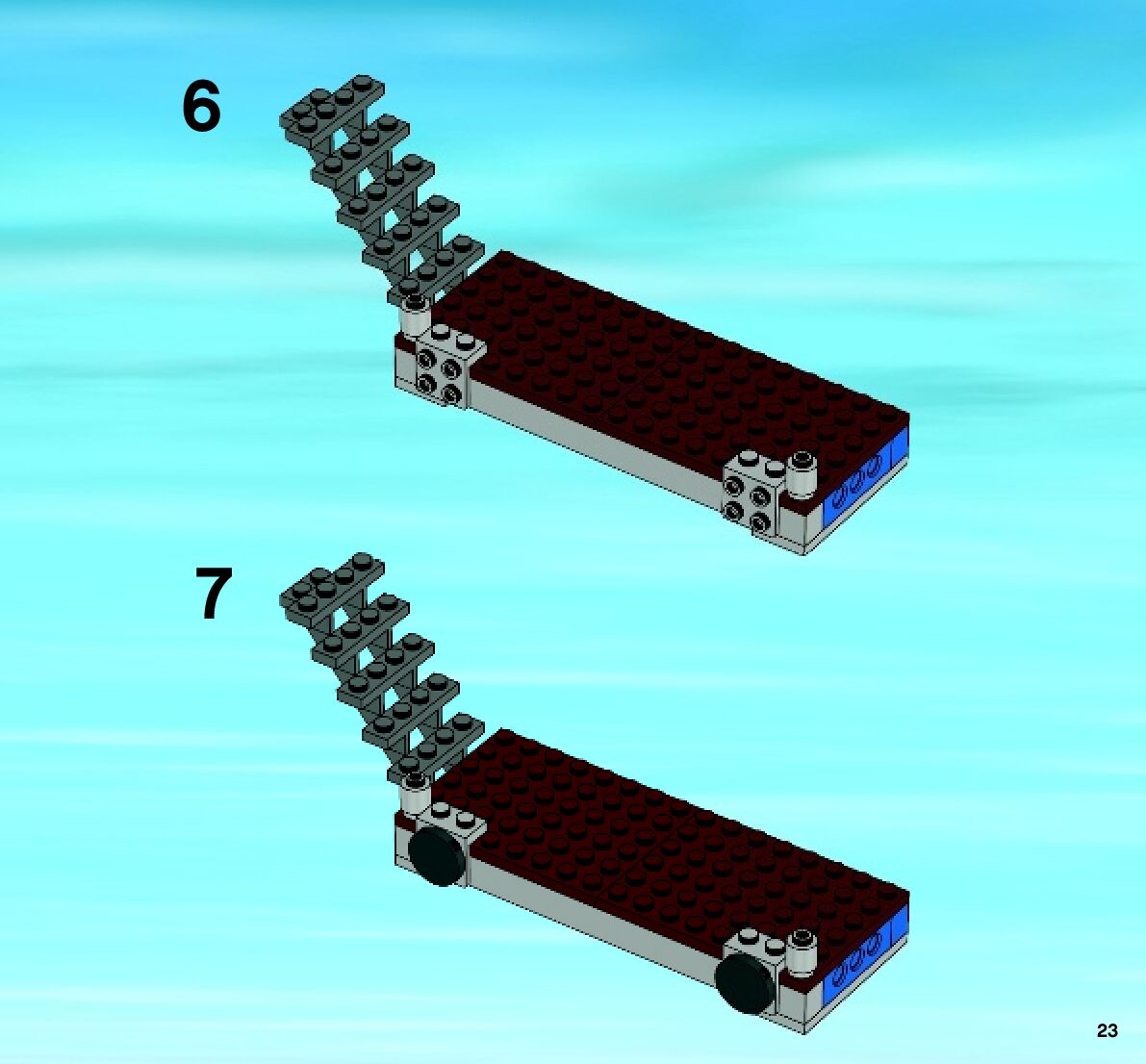 6

7

23