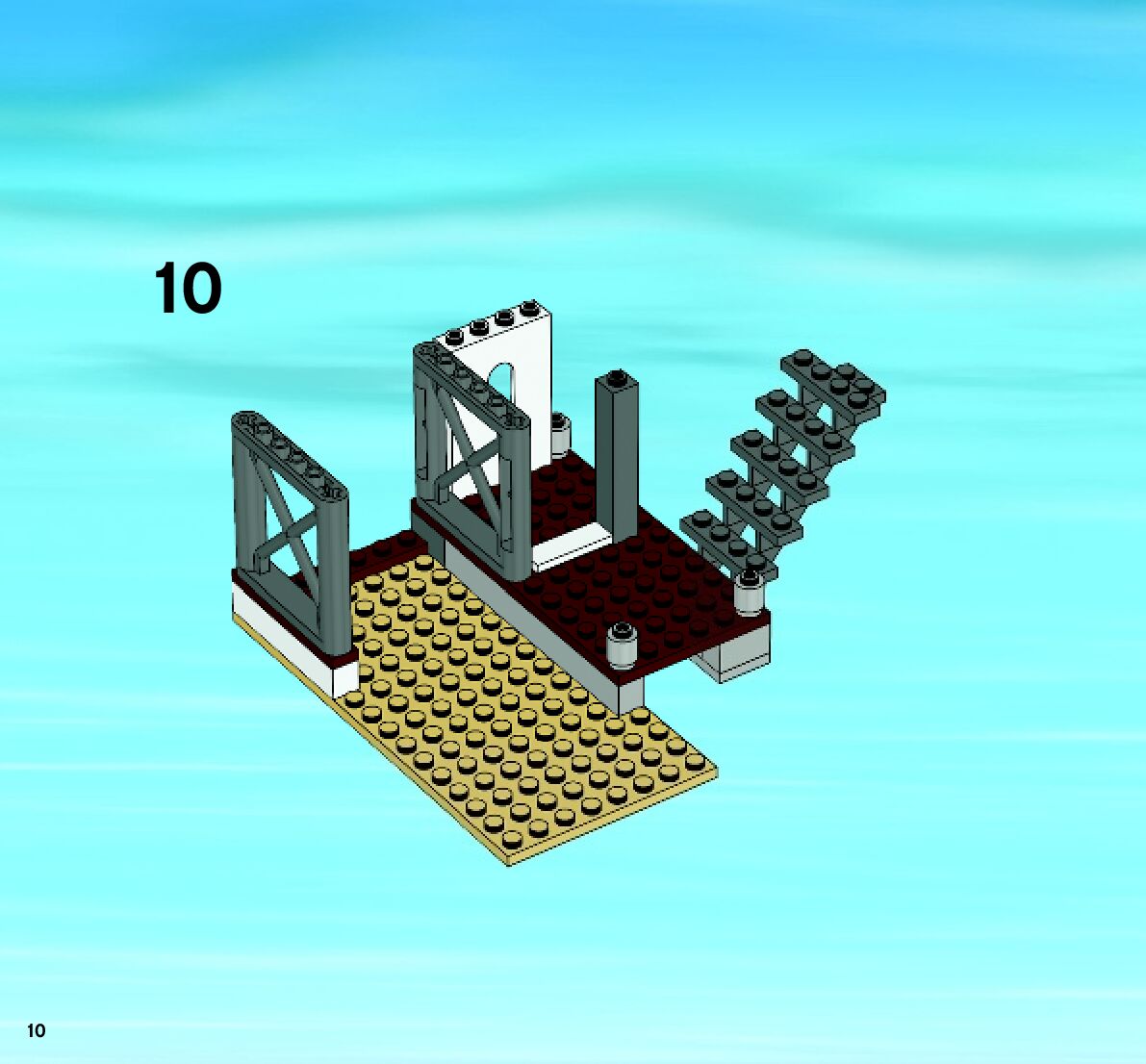 10

10