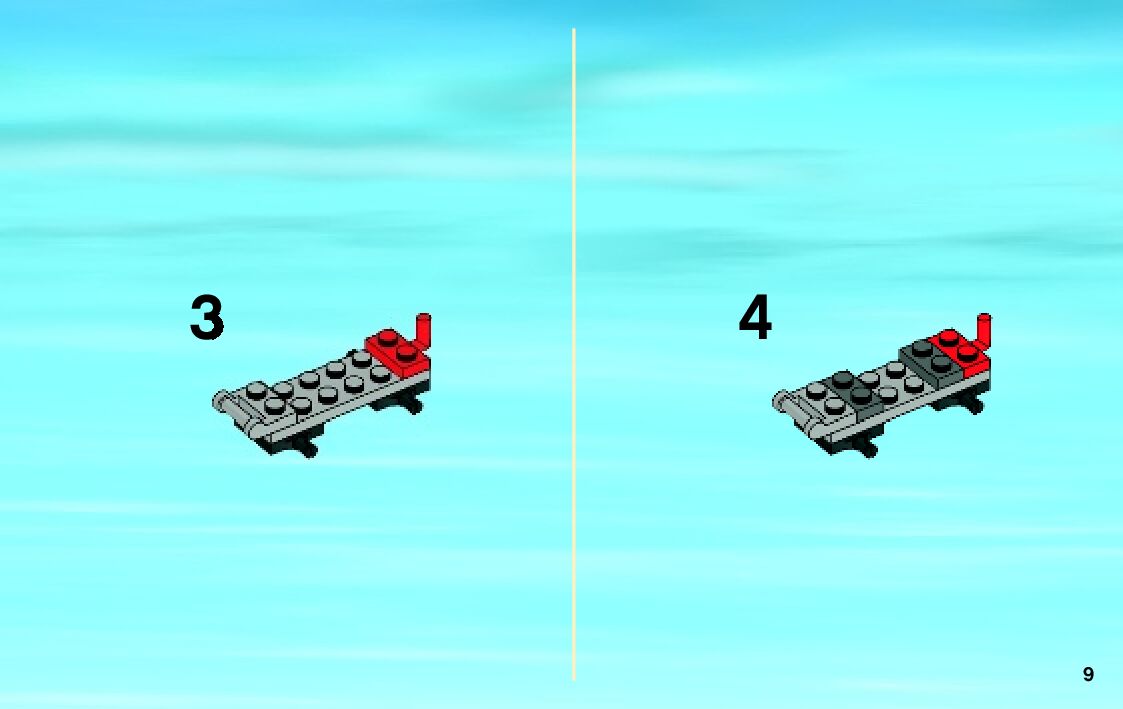 3

4

9