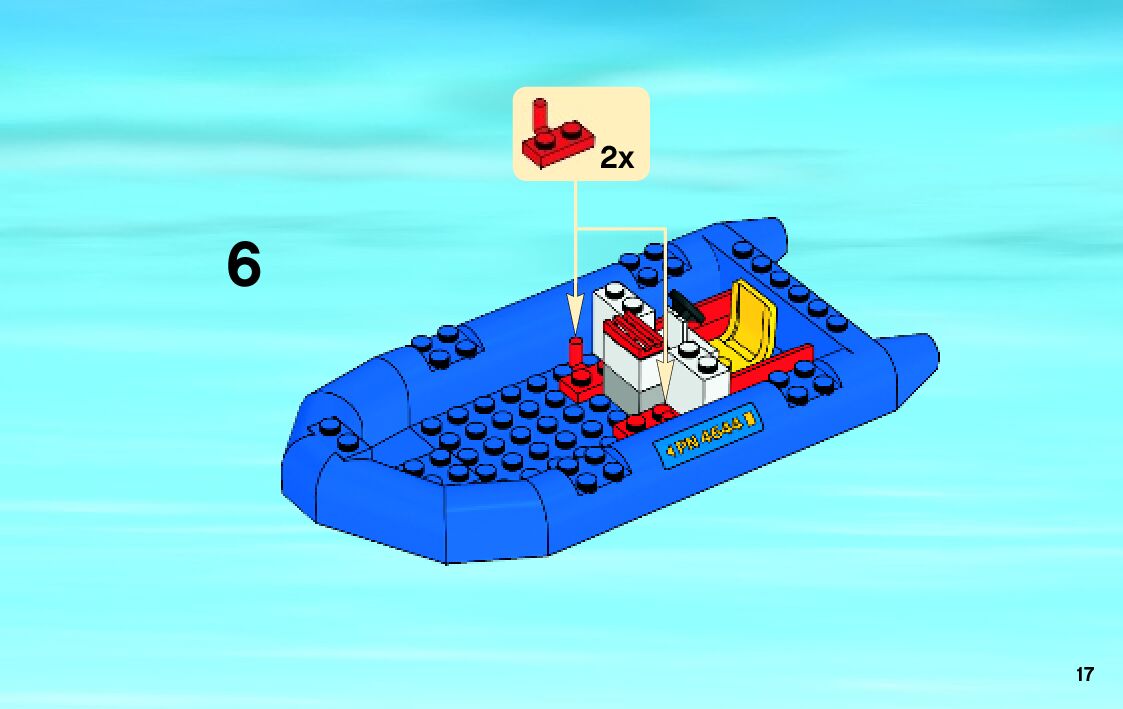 2x

6

PN 4644

17