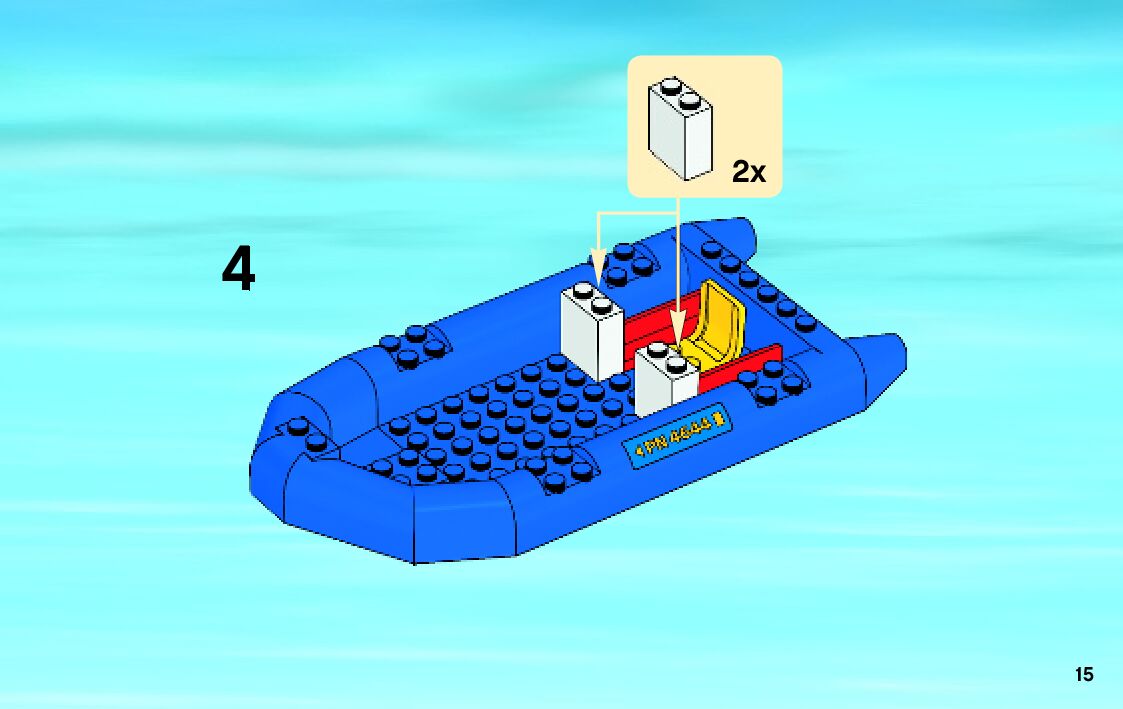 2x

4

PN 4644

15