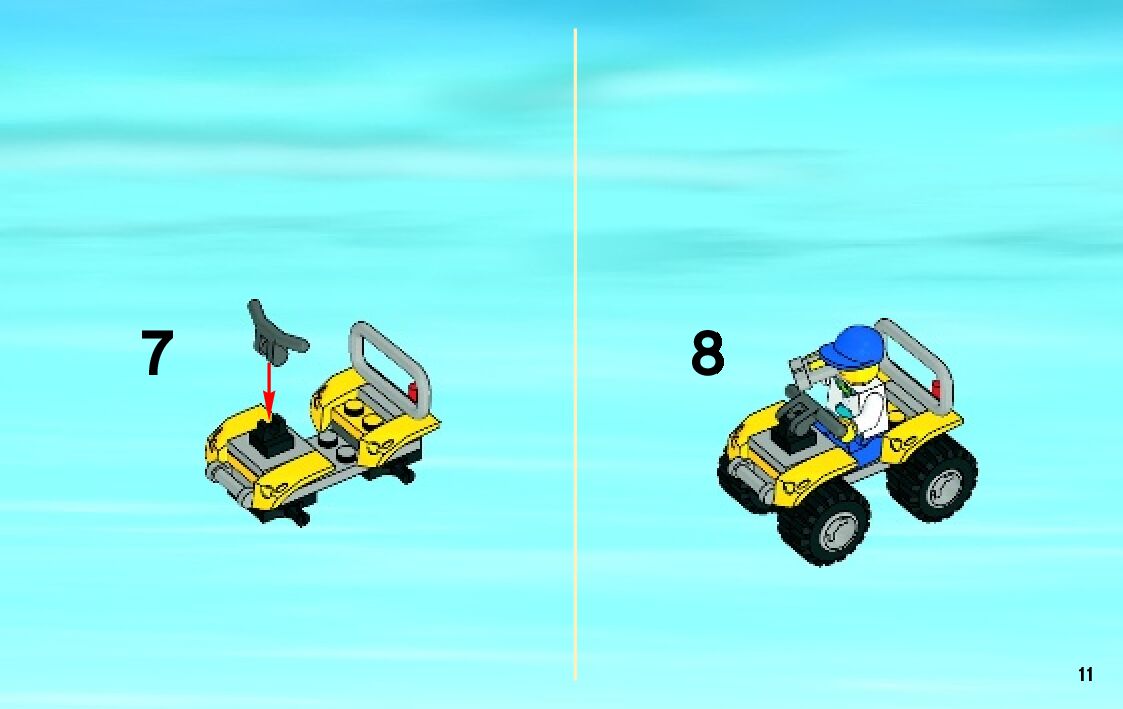 7

8

11