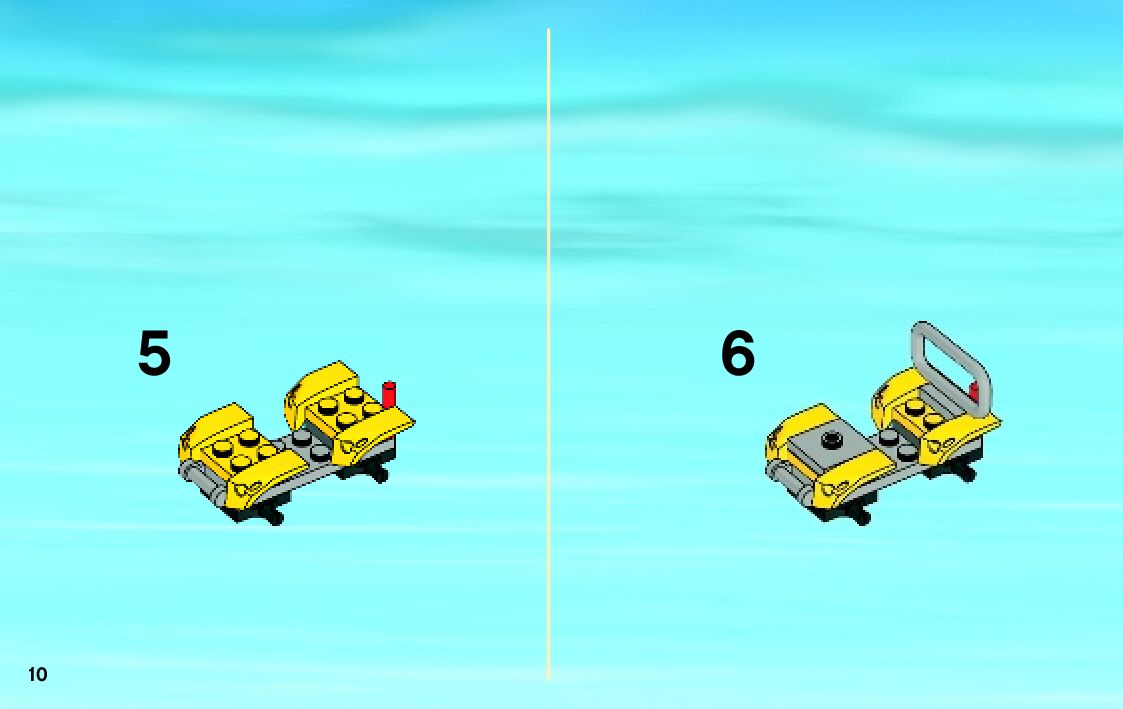 5

6

10