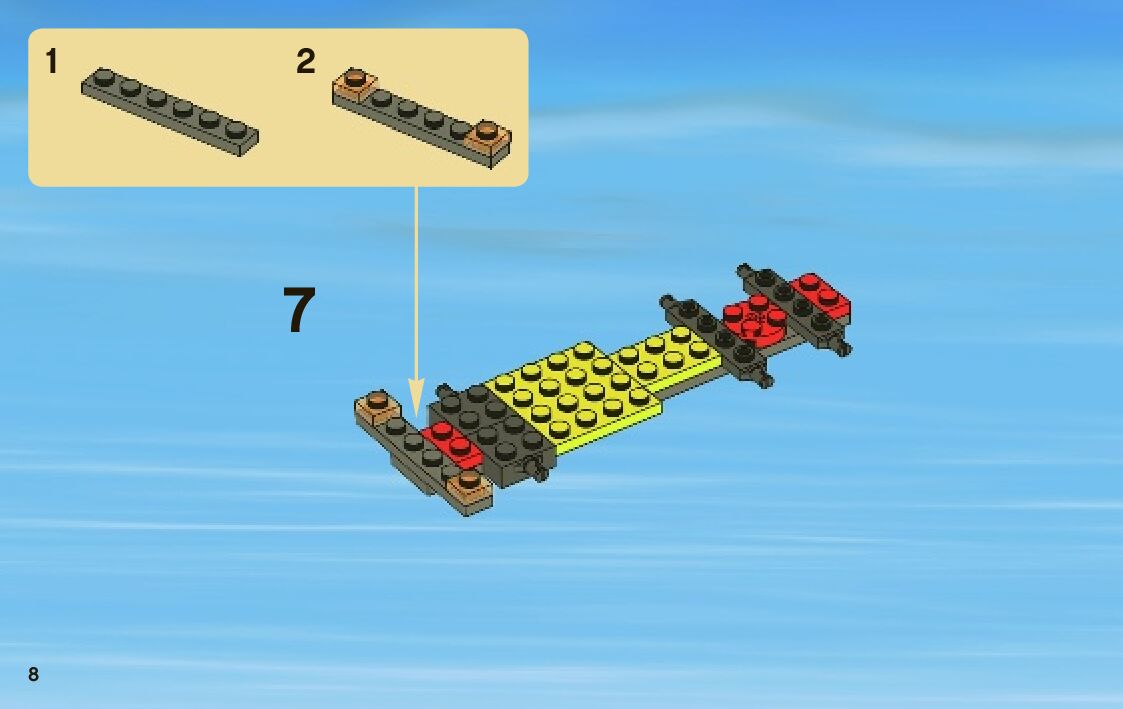 1

2

7

8