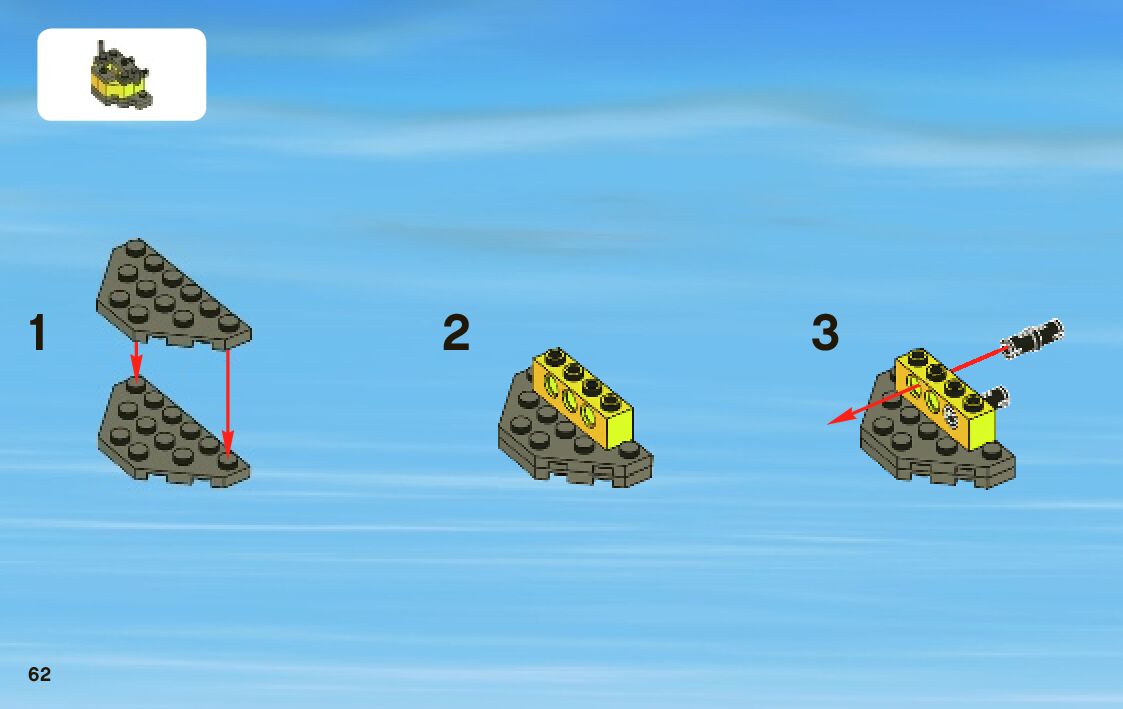 1

2

3

62