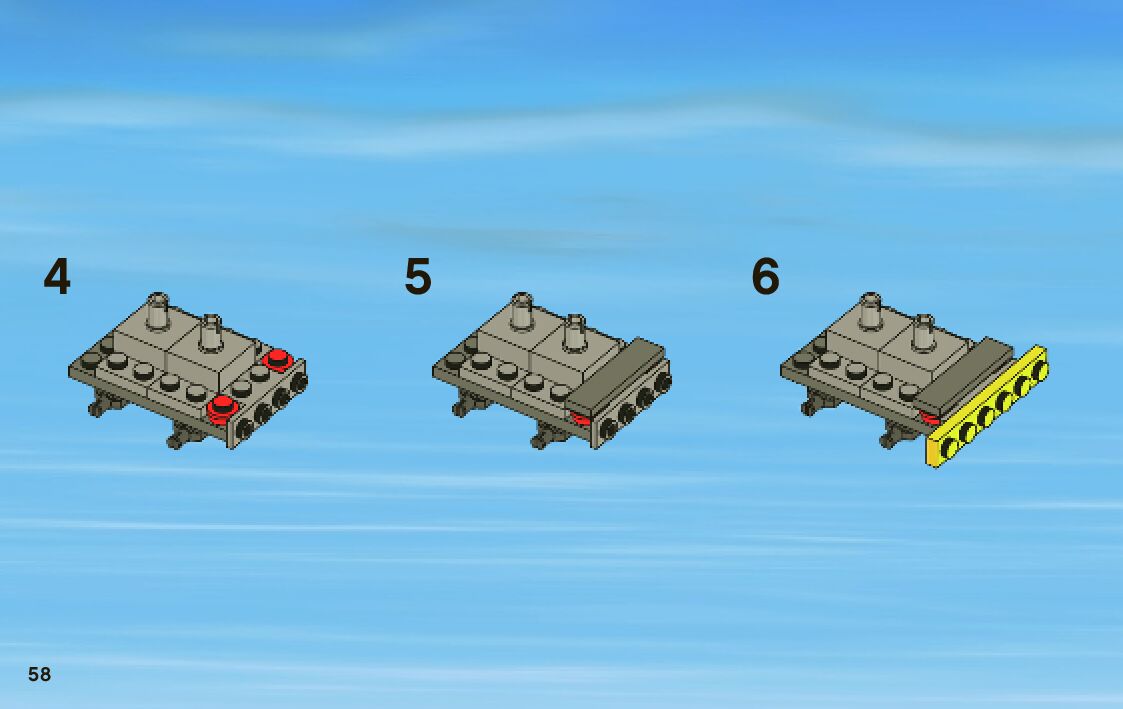 4

5

6

58