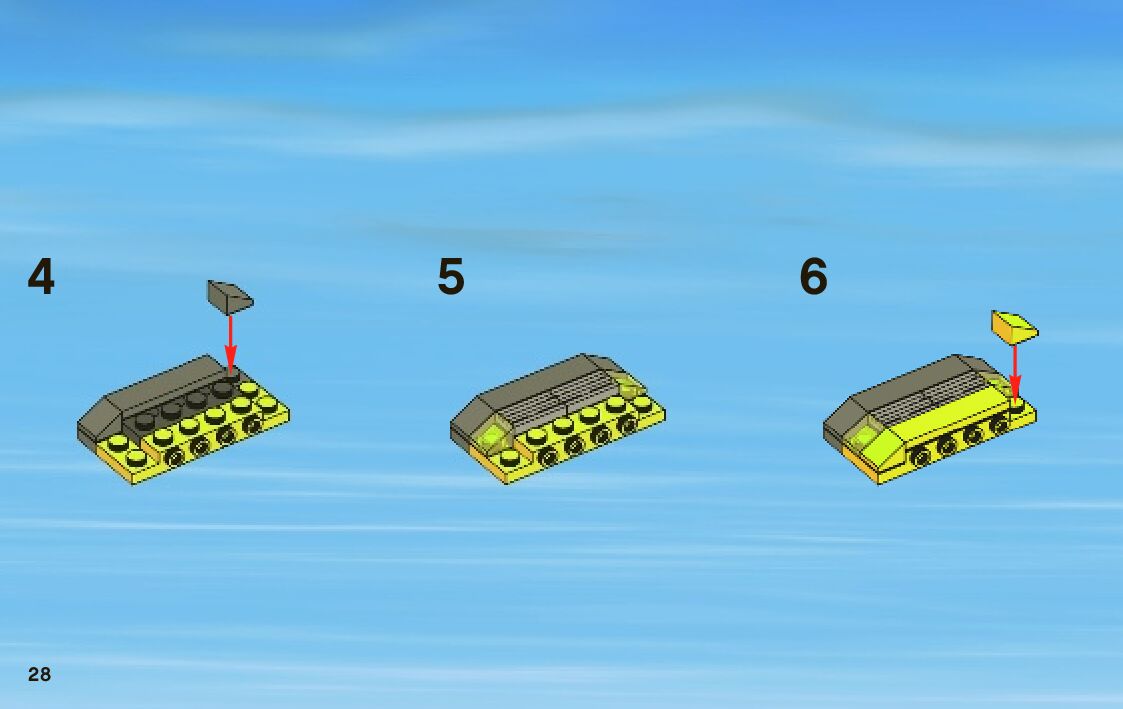 4

5

6

28