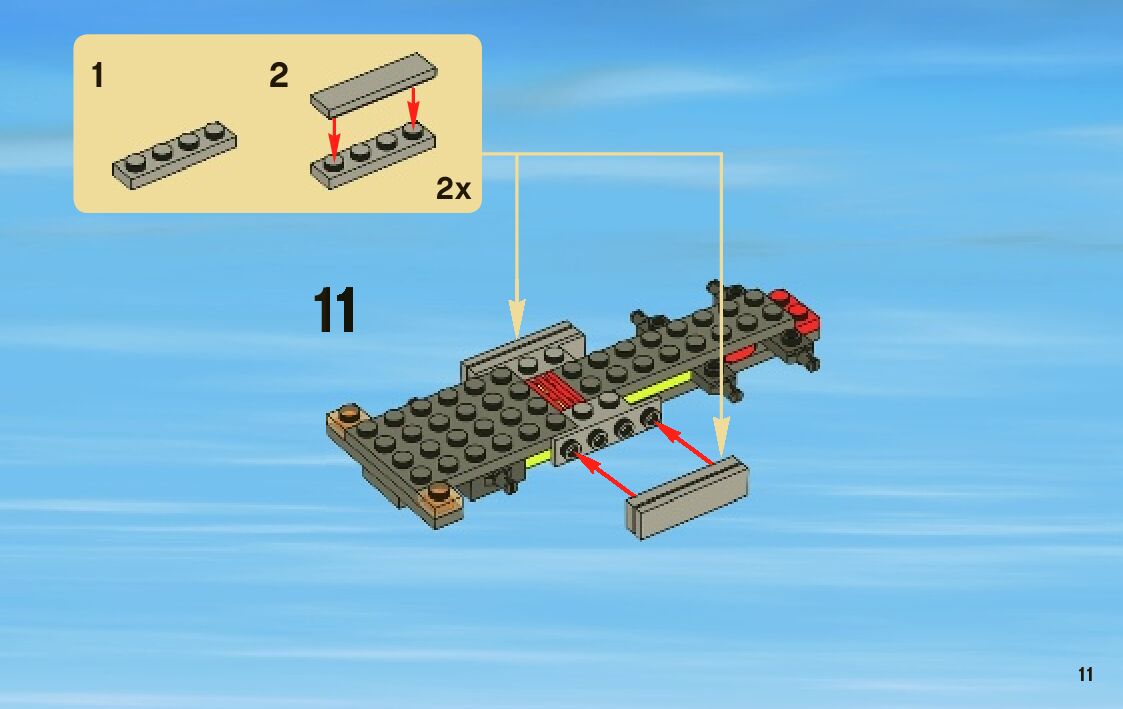 1

2

2x

11

11