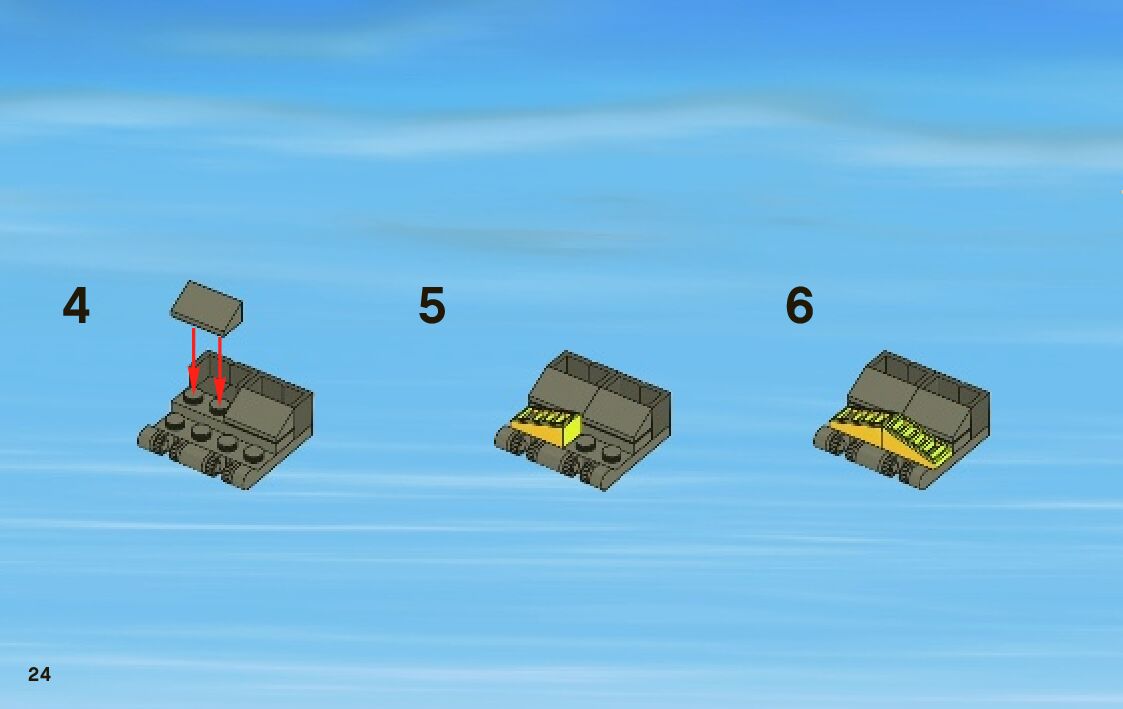 4

5

6

24