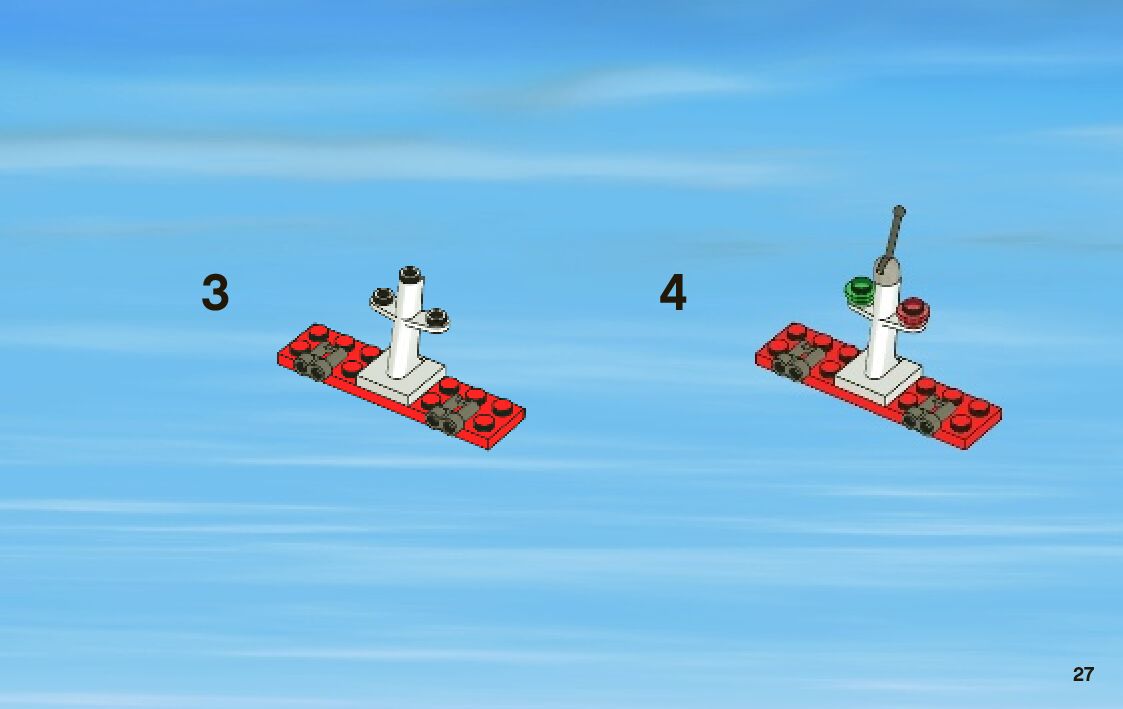 3

4

27