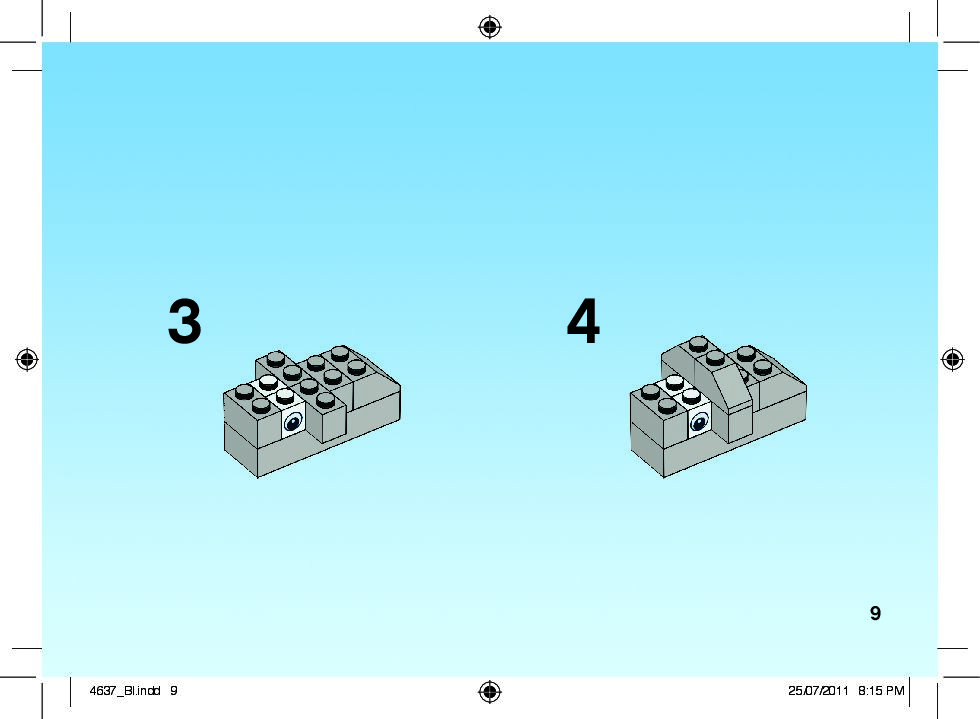 3

4

9

4637_BI.indd 9

25/07/2011 8:15 PM