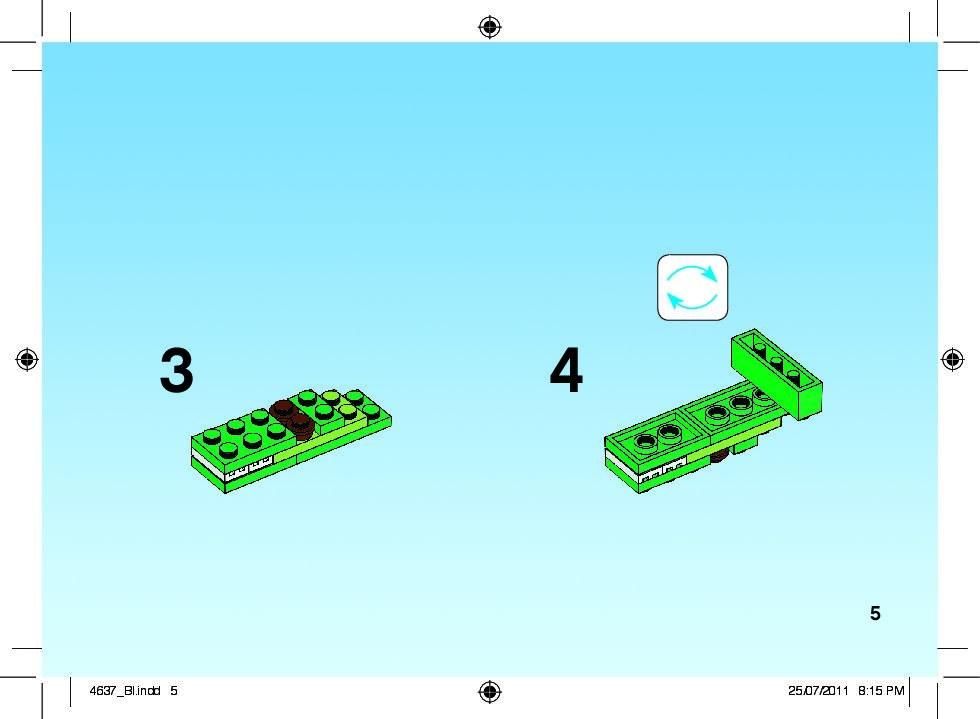 3

4

5

4637_BI.indd 5

25/07/2011 8:15 PM