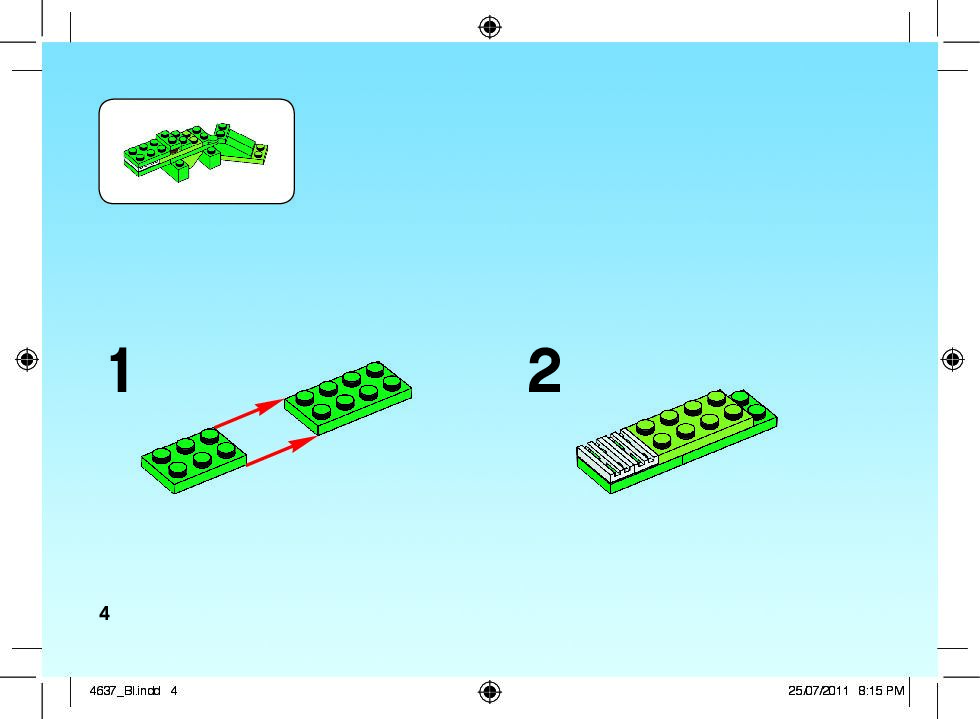 1

2

4

4637_BI.indd 4

25/07/2011 8:15 PM