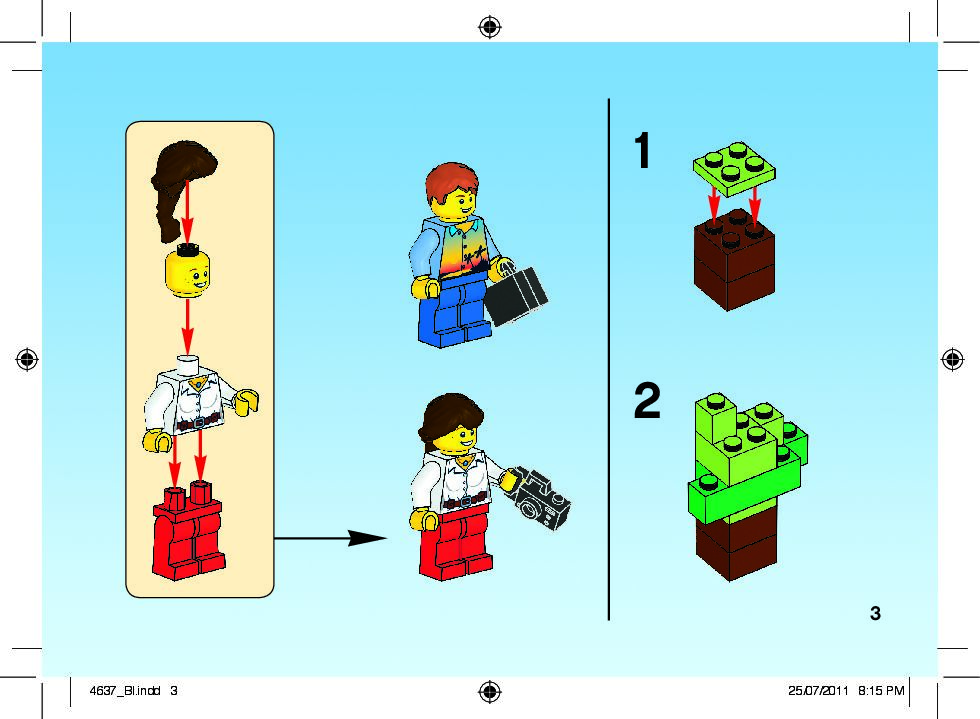 1

2

3

4637_BI.indd 3

25/07/2011 8:15 PM