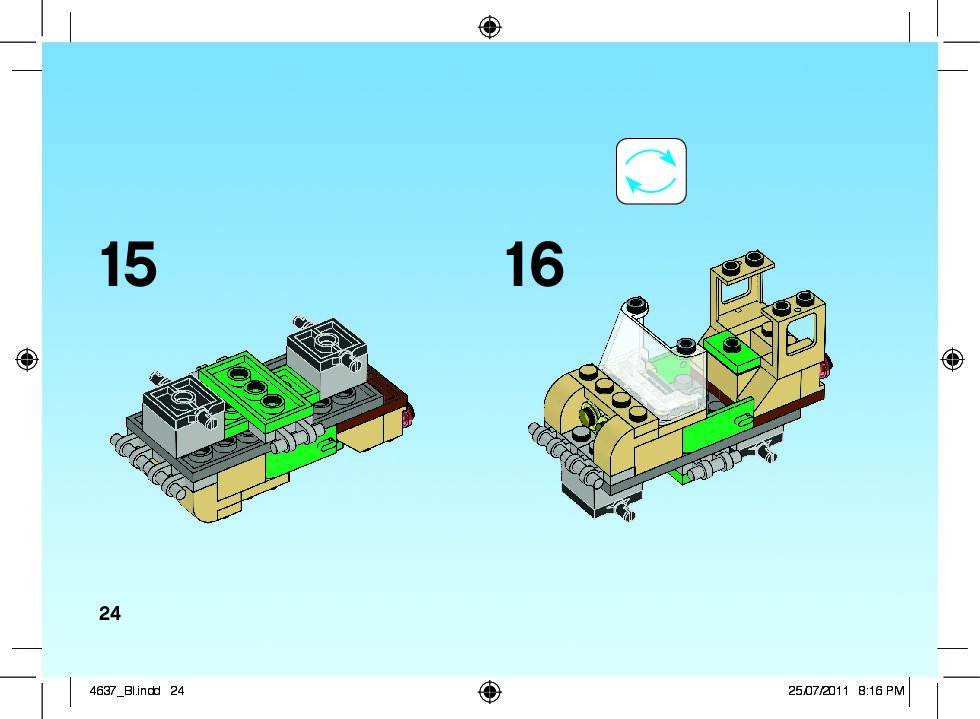 15

16

24

4637_BI.indd 24

25/07/2011 8:16 PM