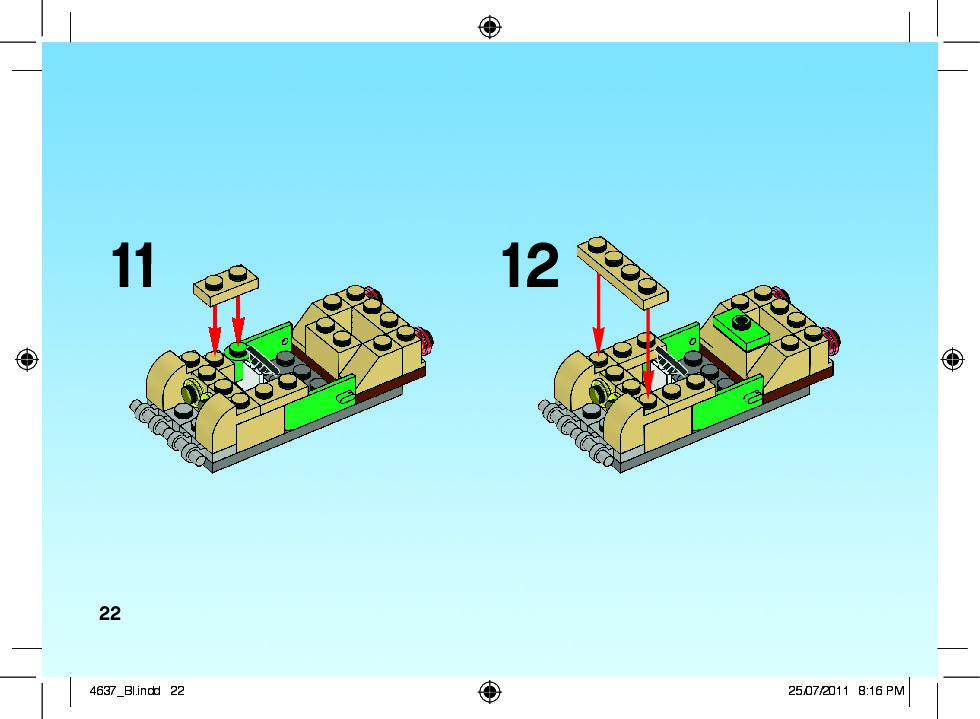 11

12

22

4637_BI.indd 22

25/07/2011 8:16 PM