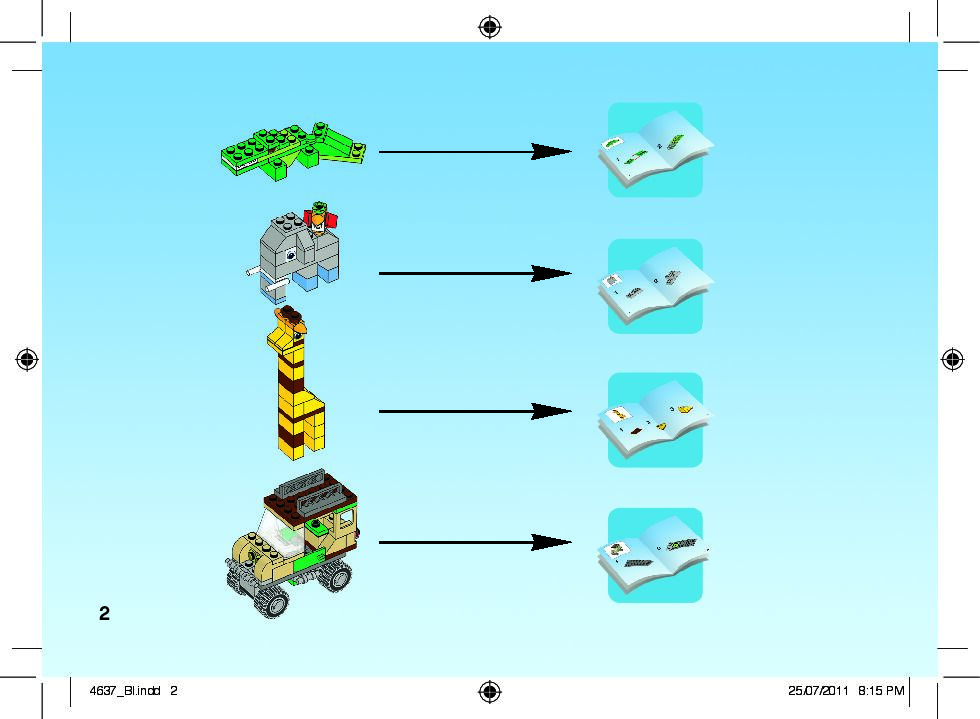 2

4637_BI.indd 2

25/07/2011 8:15 PM