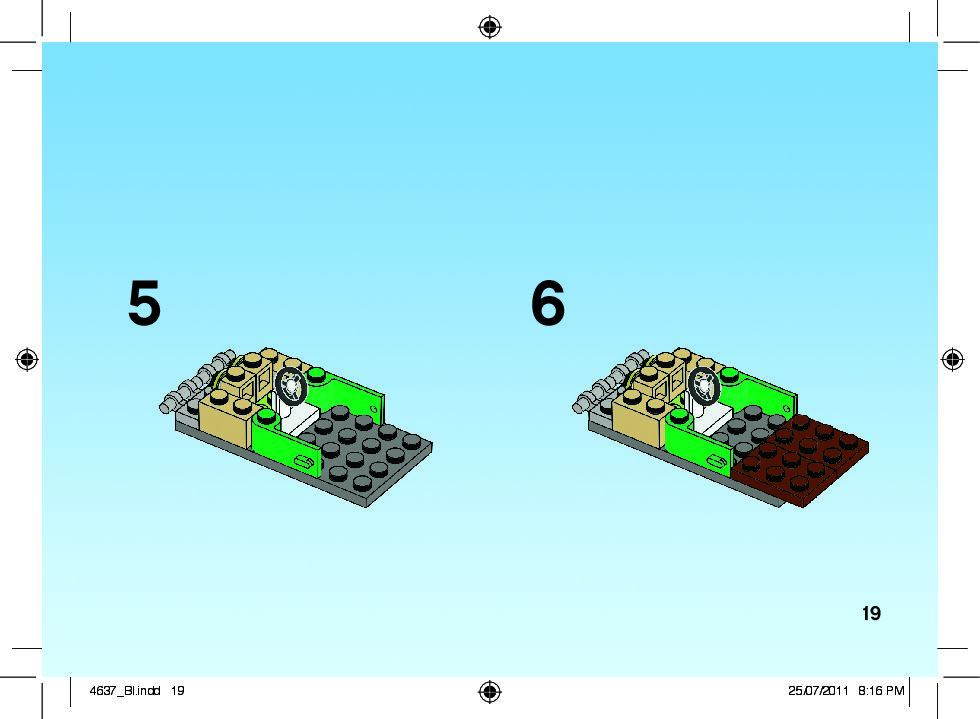 5

6

19

4637_BI.indd 19

25/07/2011 8:16 PM