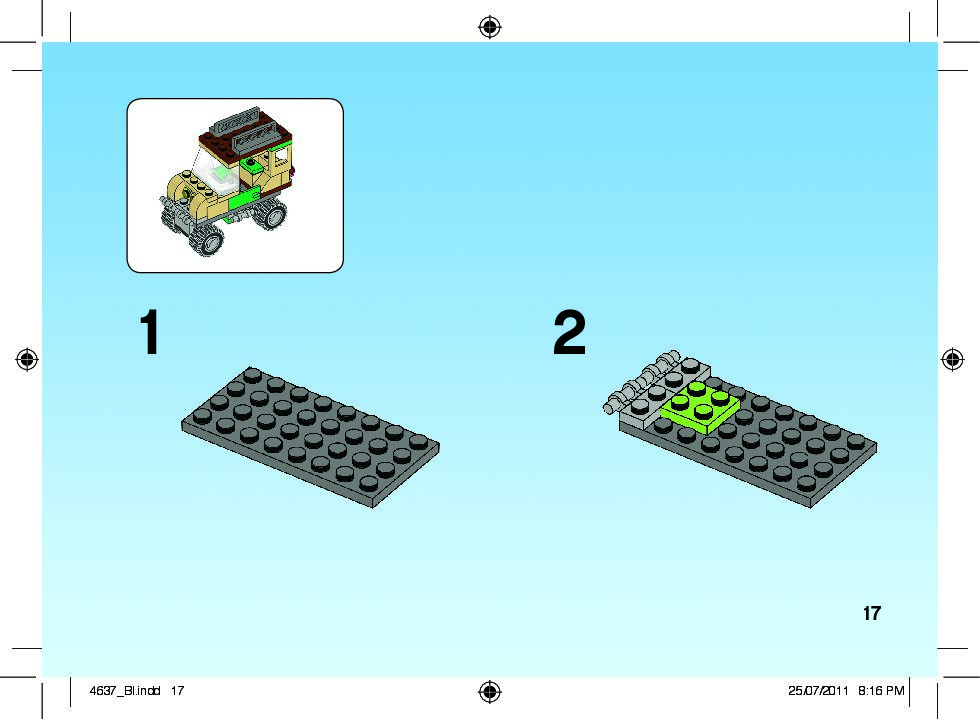 1

2

17

4637_BI.indd 17

25/07/2011 8:16 PM