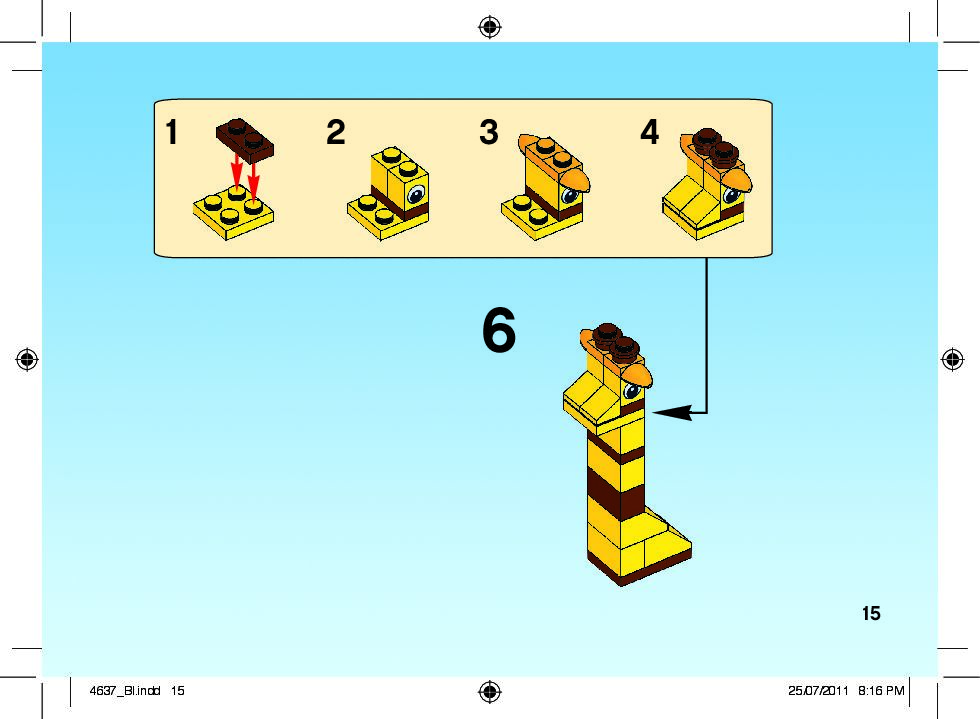 1

2

3

4

6

15

4637_BI.indd 15

25/07/2011 8:16 PM