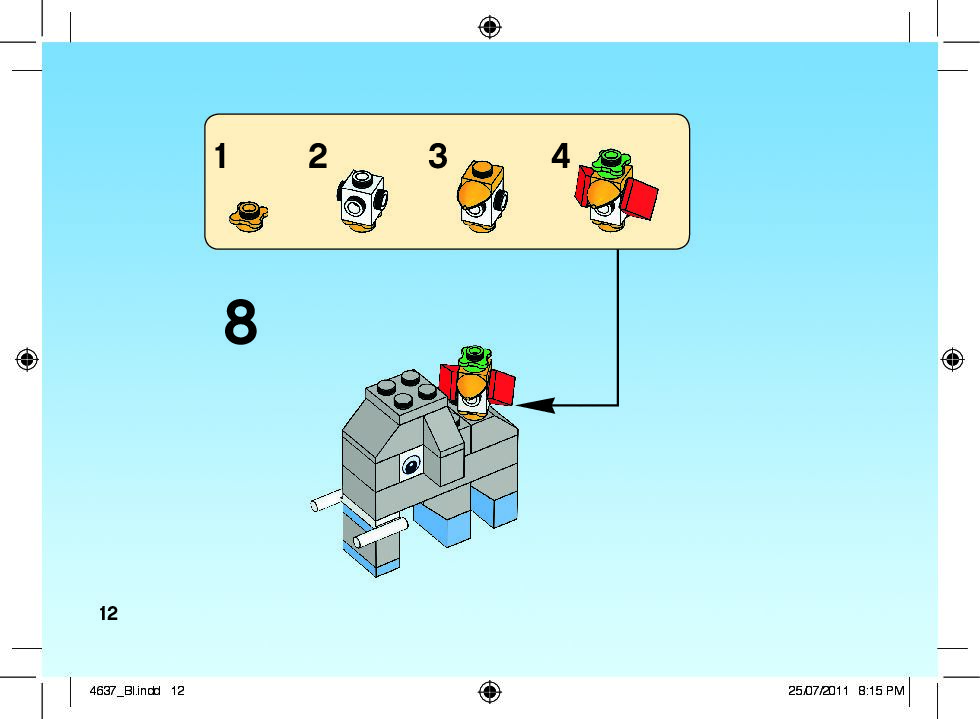 1 2 3 4

8

12

4637_BI.indd 12

25/07/2011 8:15 PM