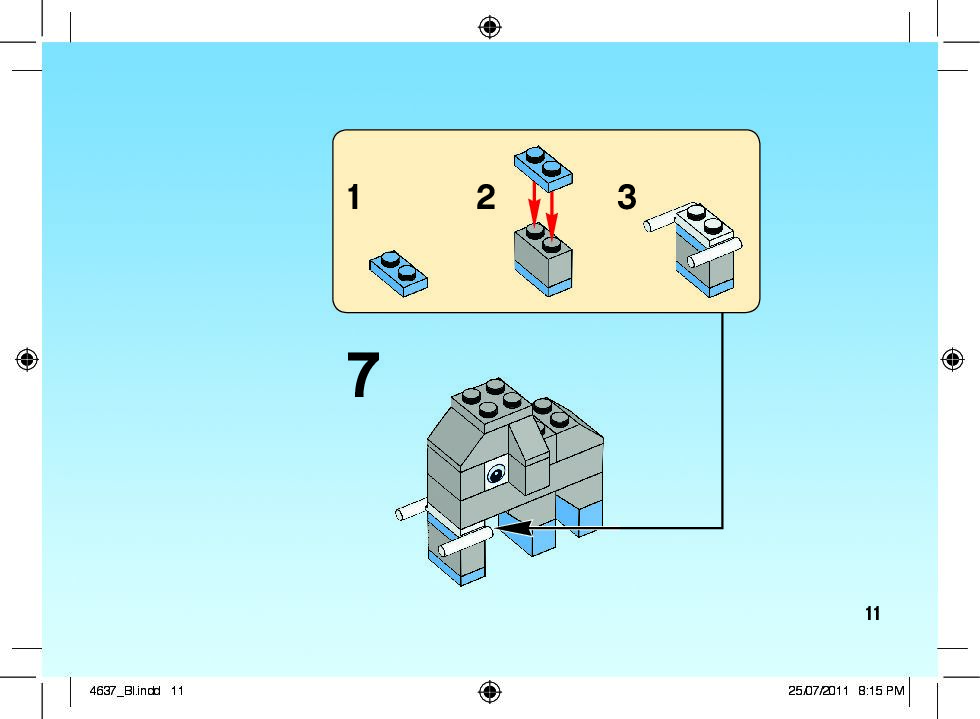 1
2
3
7
11
4637_BI.indd 11
25/07/2011 8:15 PM