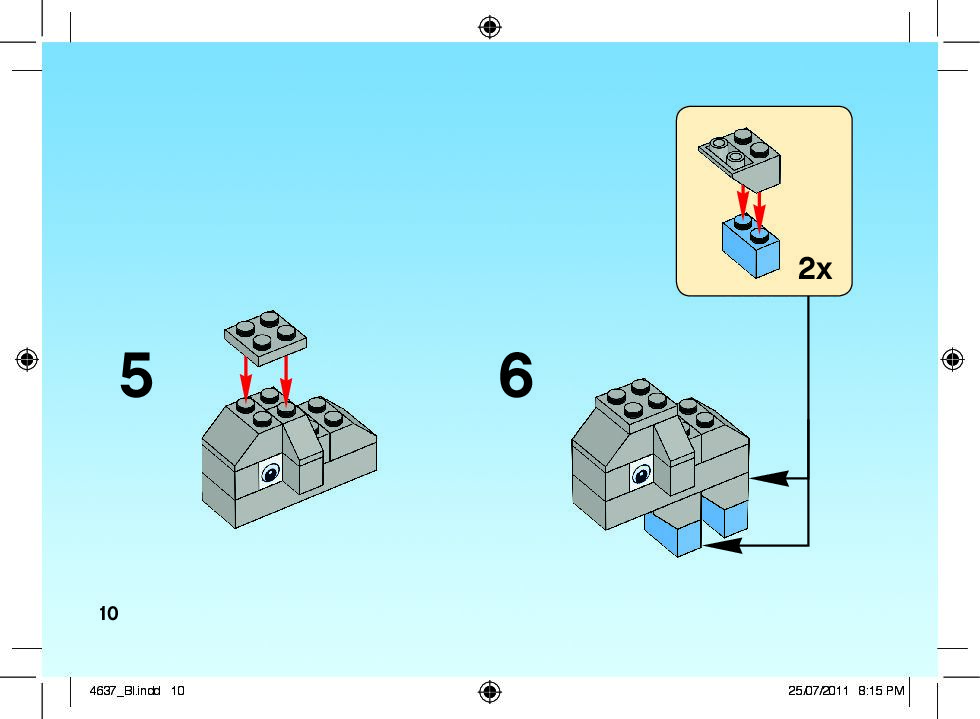 2x

5

6

10

4637_BI.indd 10

25/07/2011 8:15 PM