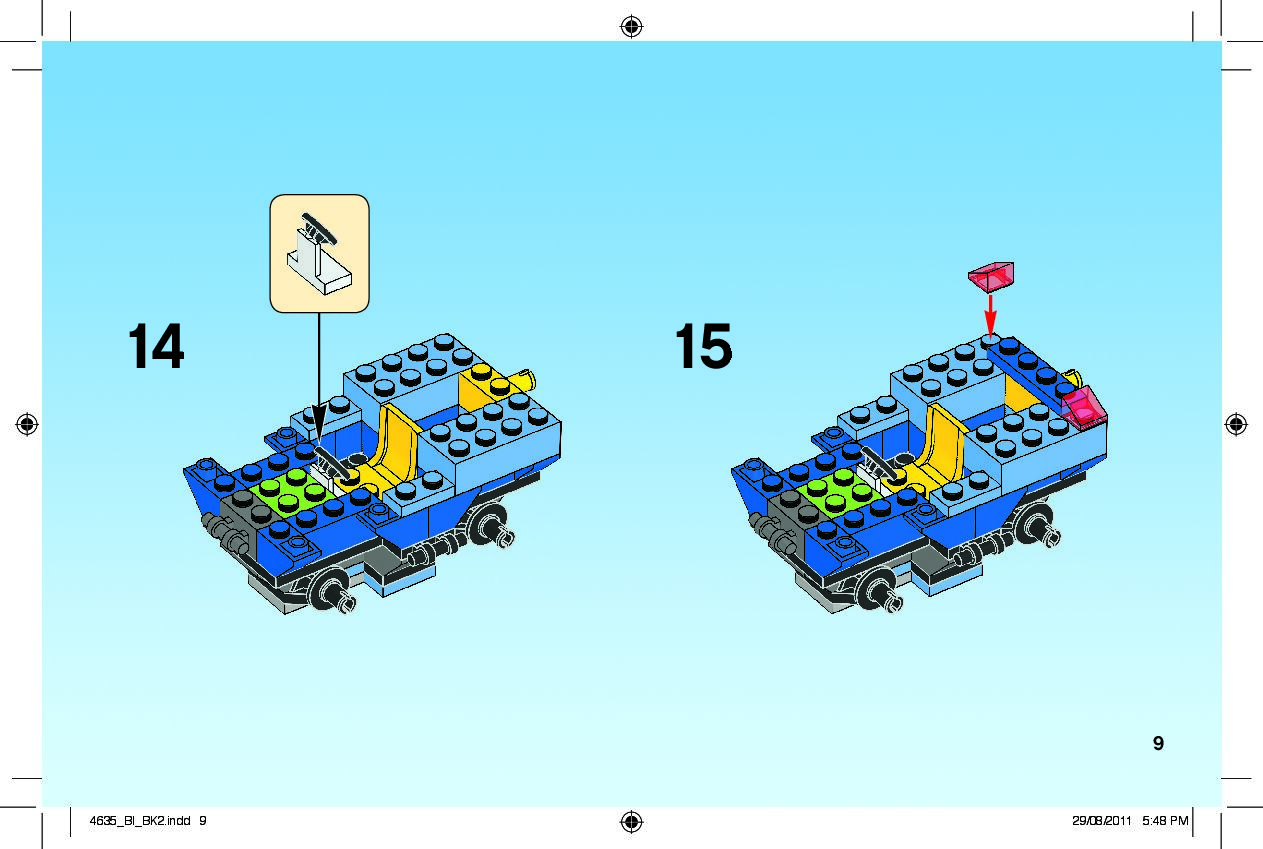 14

15

9

4635_BI_BK2.indd 9

29/08/2011 5:48 PM