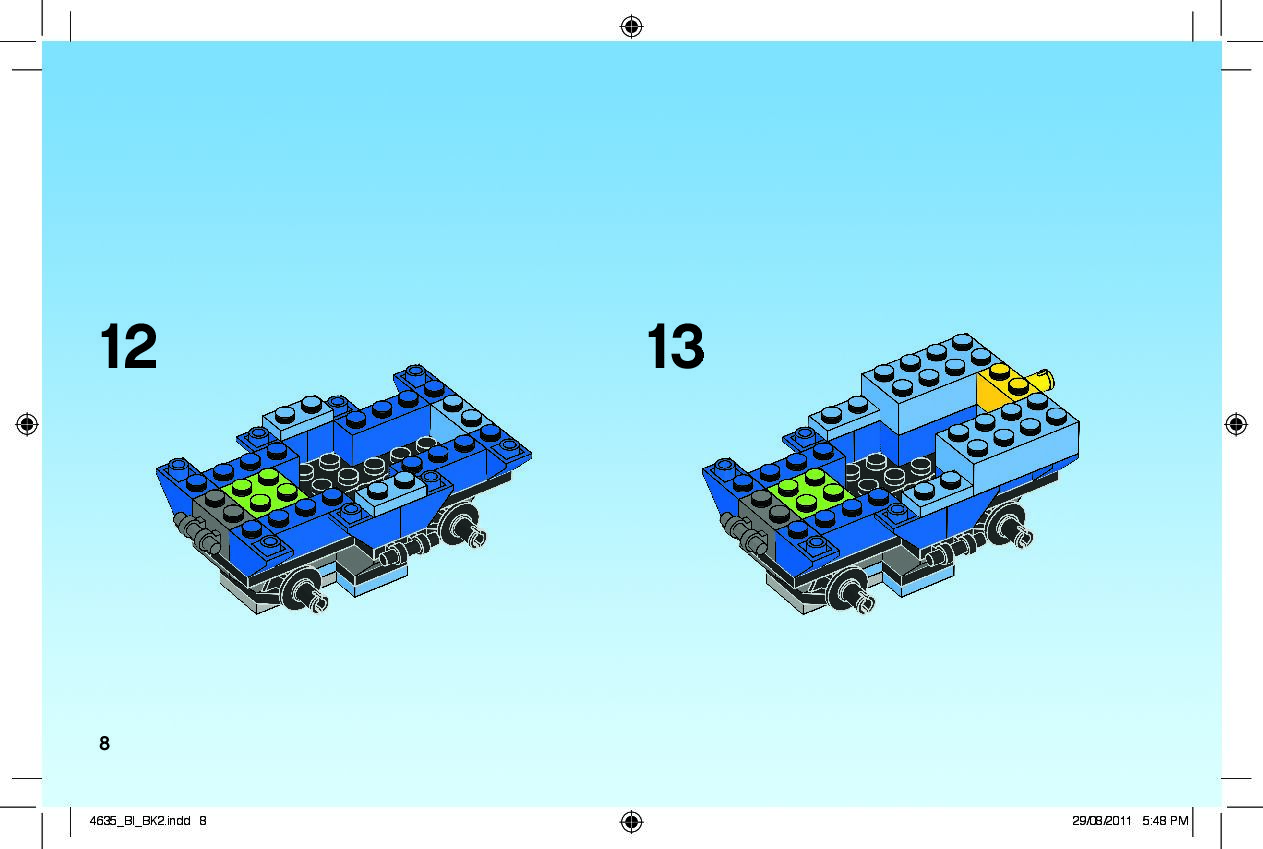 12

13

8

4635_BI_BK2.indd 8

29/08/2011 5:48 PM