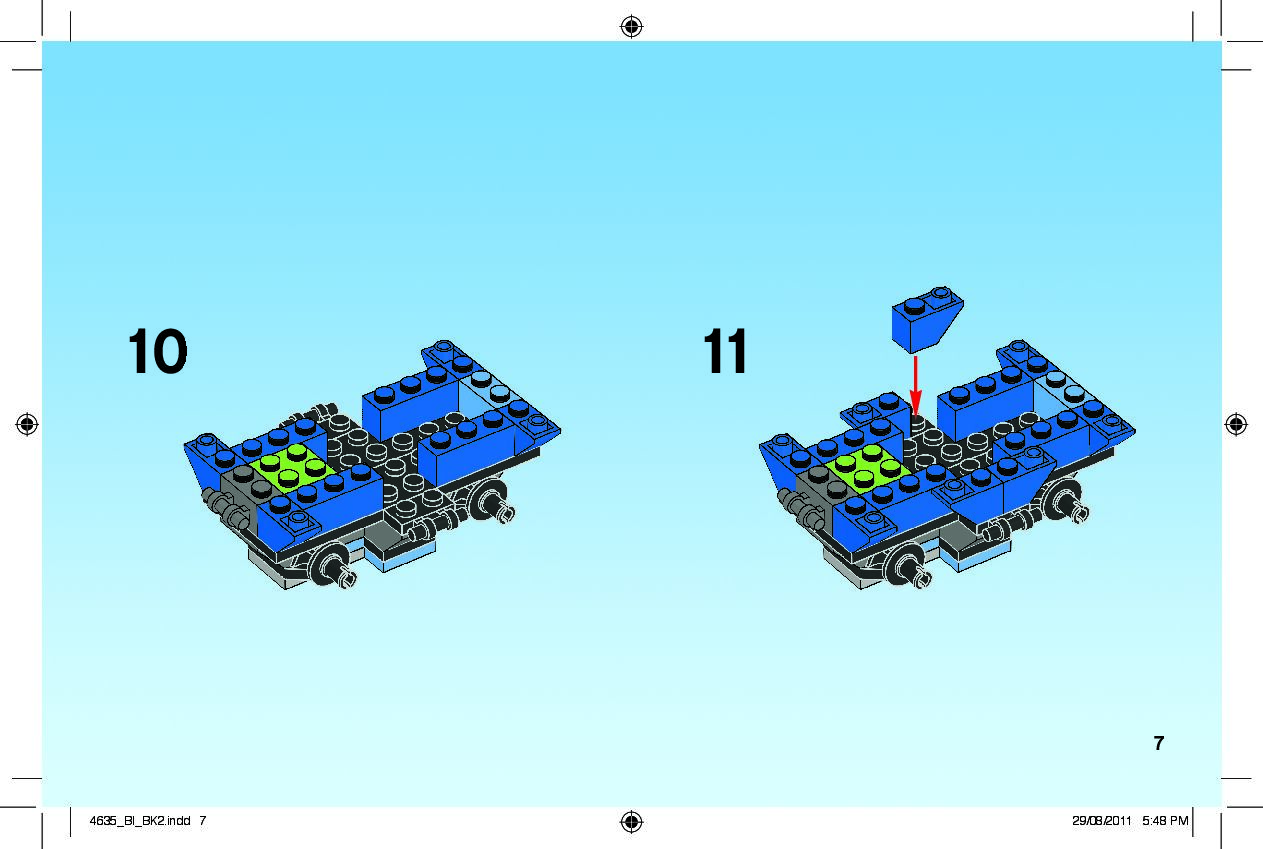 10

11

7

4635_BI_BK2.indd 7

29/08/2011 5:48 PM