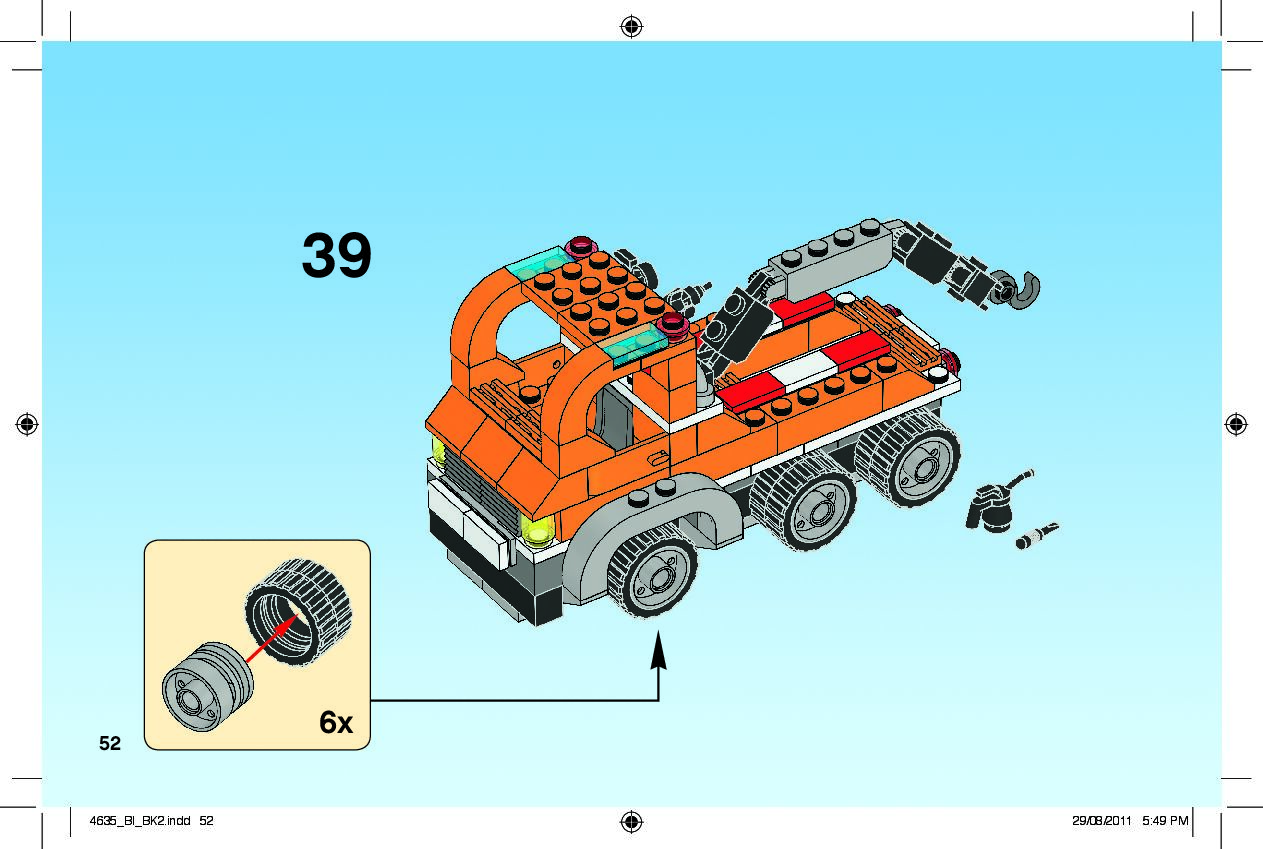 39

6x

52

4635_BI_BK2.indd 52

29/08/2011 5:49 PM