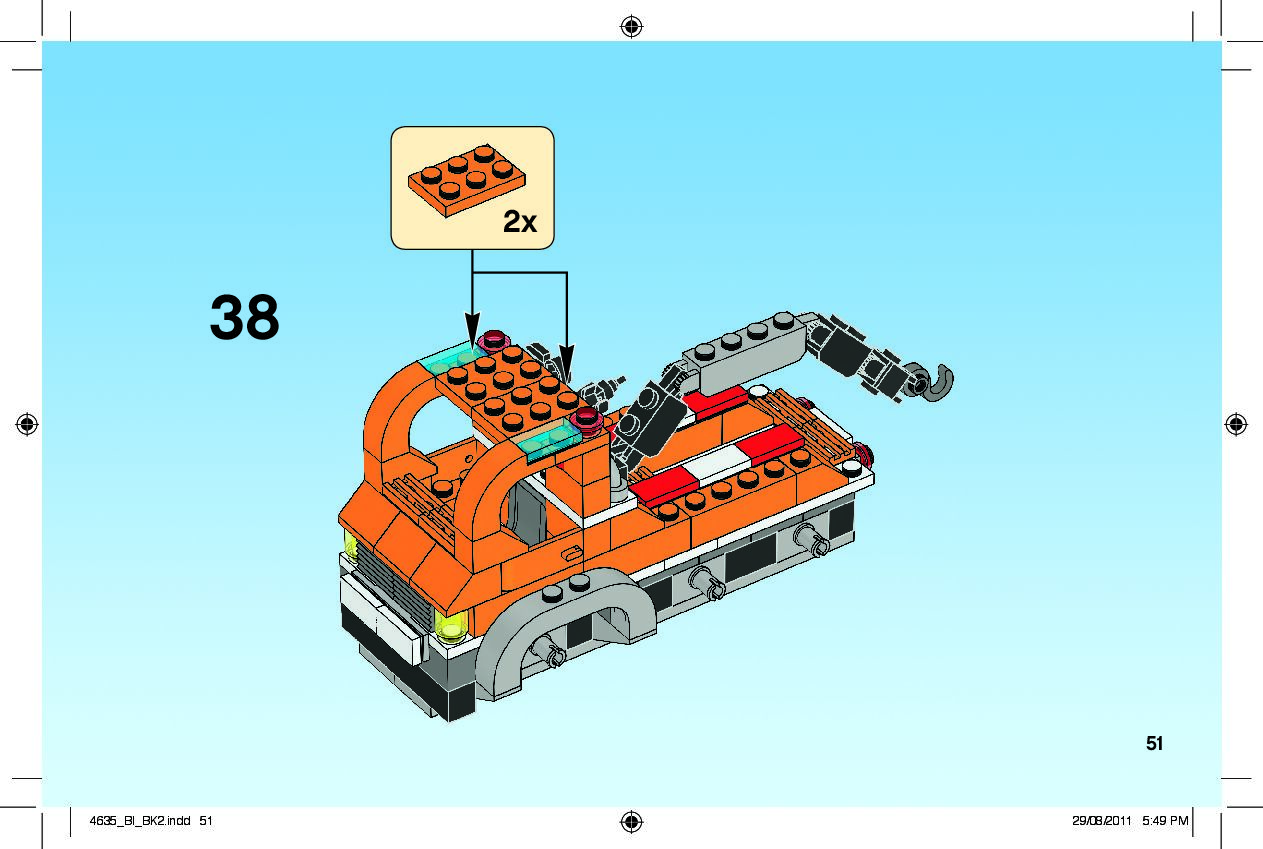 2x

38

51

4635_BI_BK2.indd 51

29/08/2011 5:49 PM