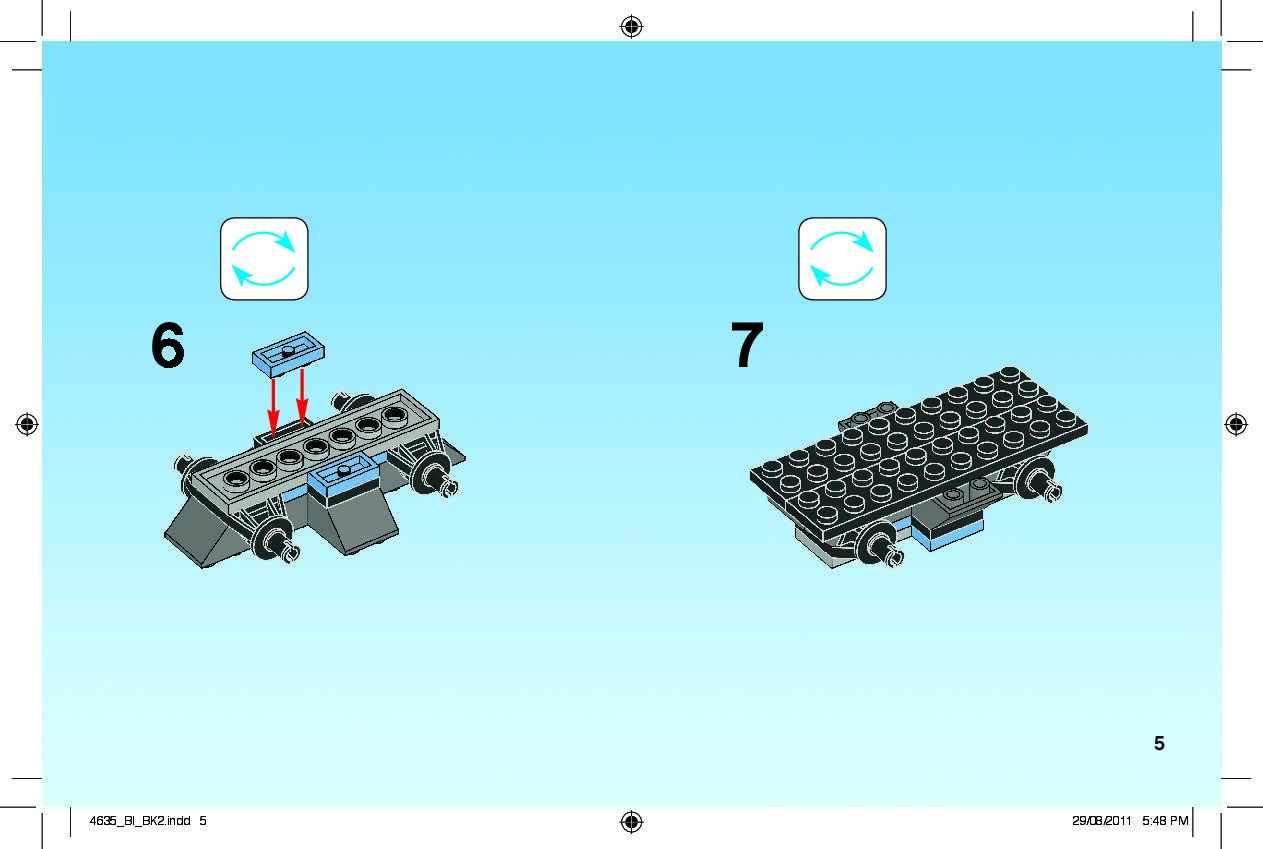 6

7

5

4635_BI_BK2.indd 5

29/08/2011 5:48 PM