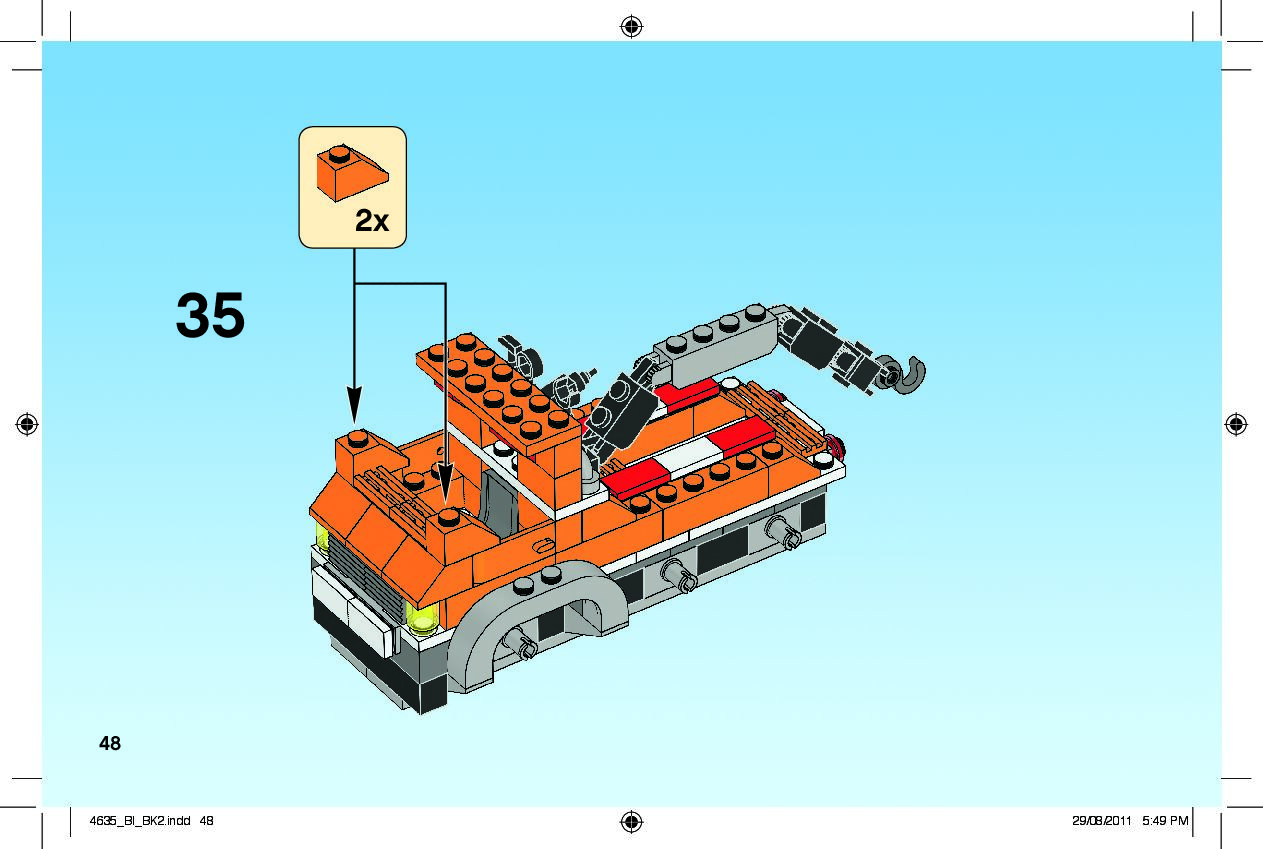 2x

35

48

4635_BI_BK2.indd 48

29/08/2011 5:49 PM