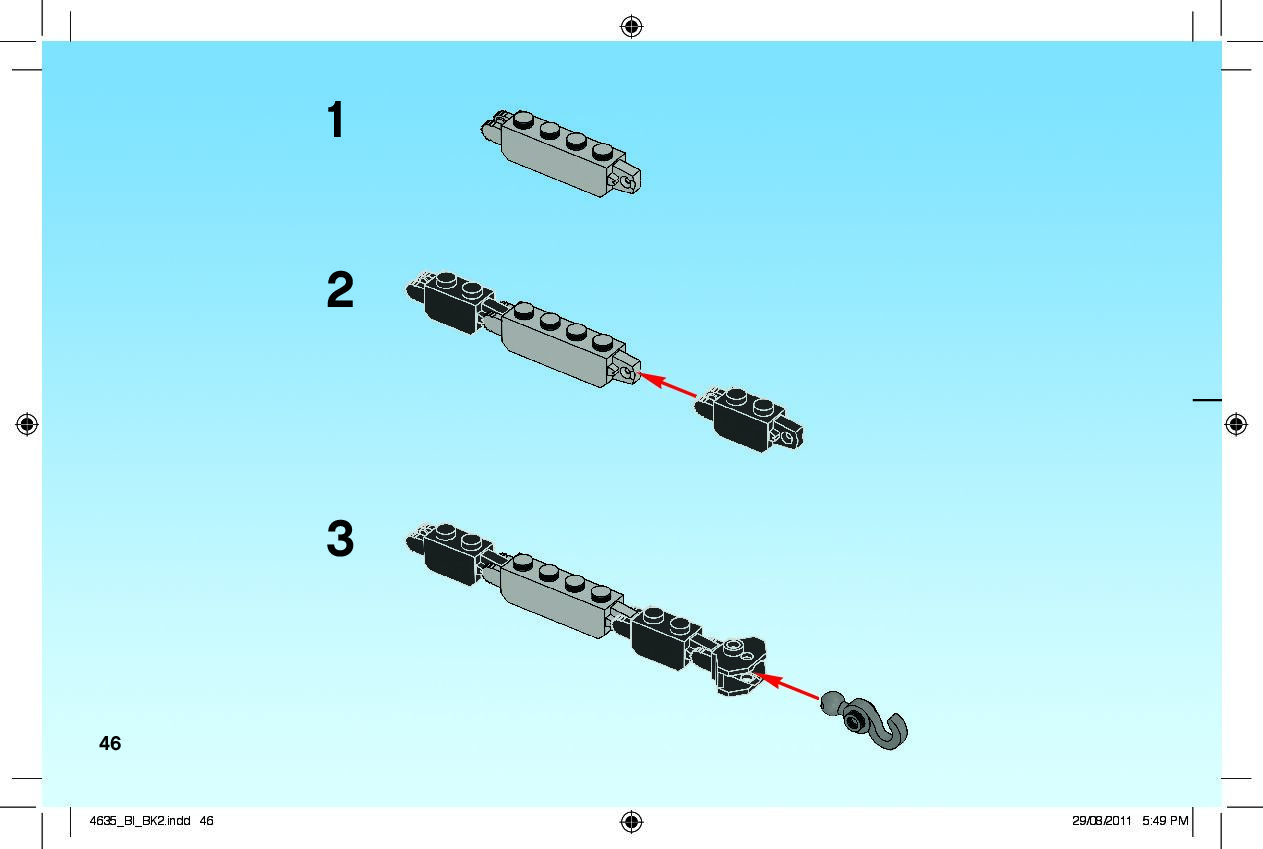 1

2

3

46

4635_BI_BK2.indd 46

29/08/2011 5:49 PM