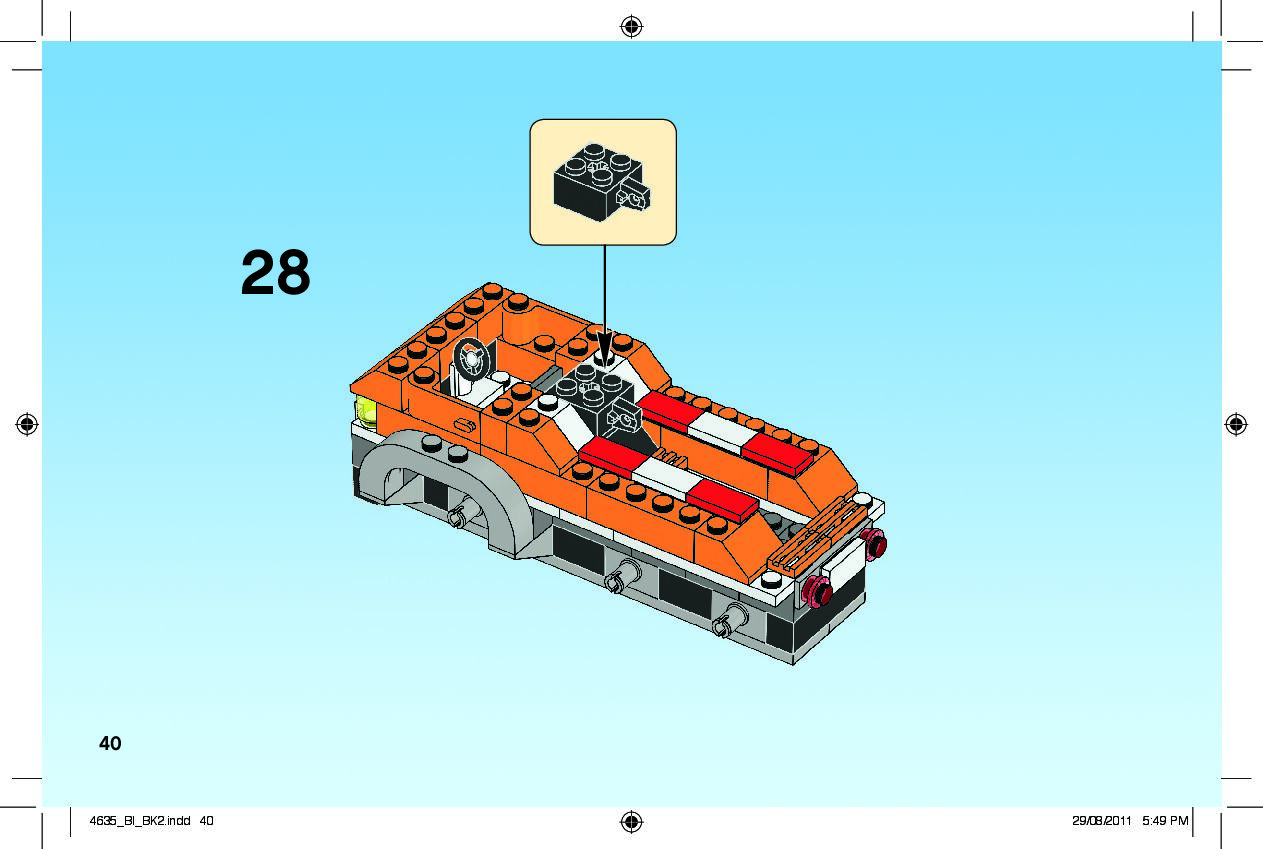 28

40

4635_BI_BK2.indd 40

29/08/2011 5:49 PM