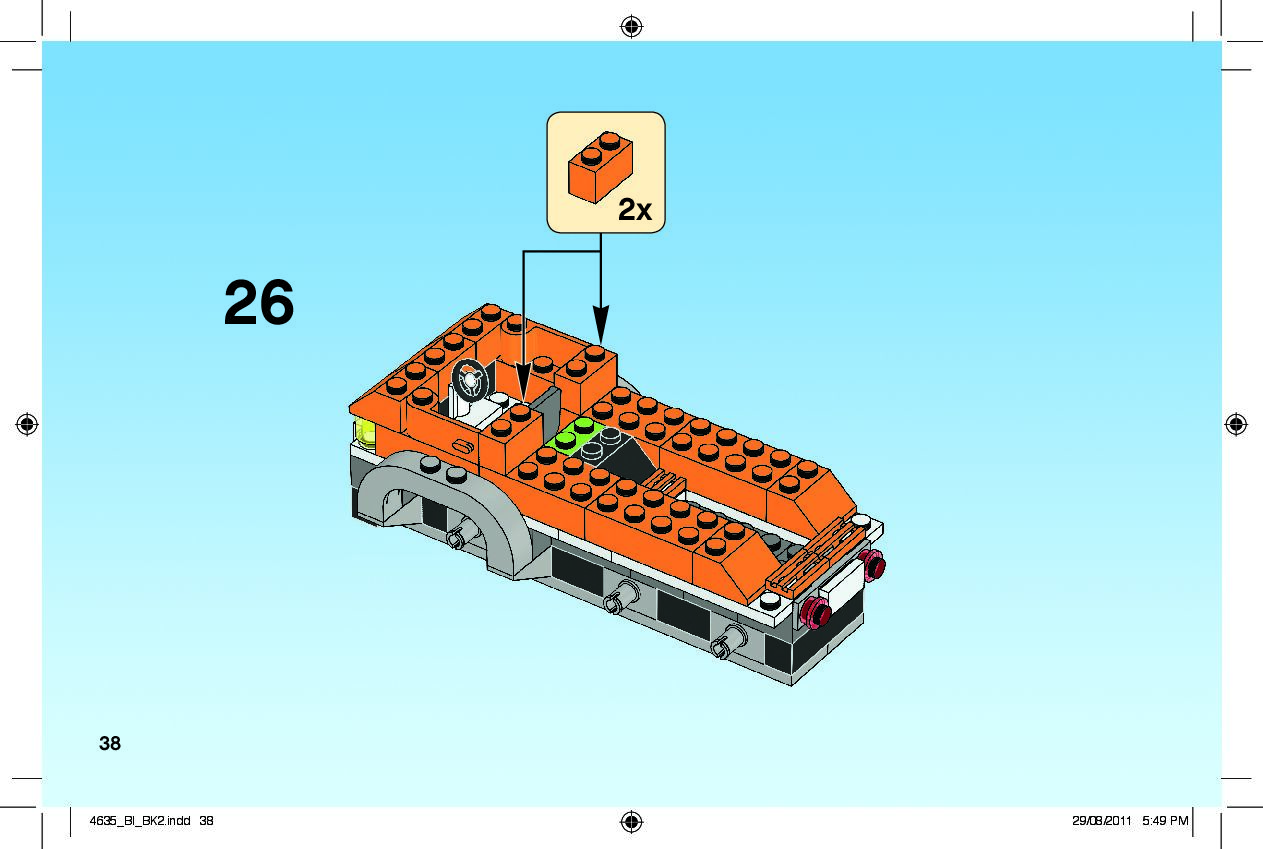 2x

26

38

4635_BI_BK2.indd 38

29/08/2011 5:49 PM