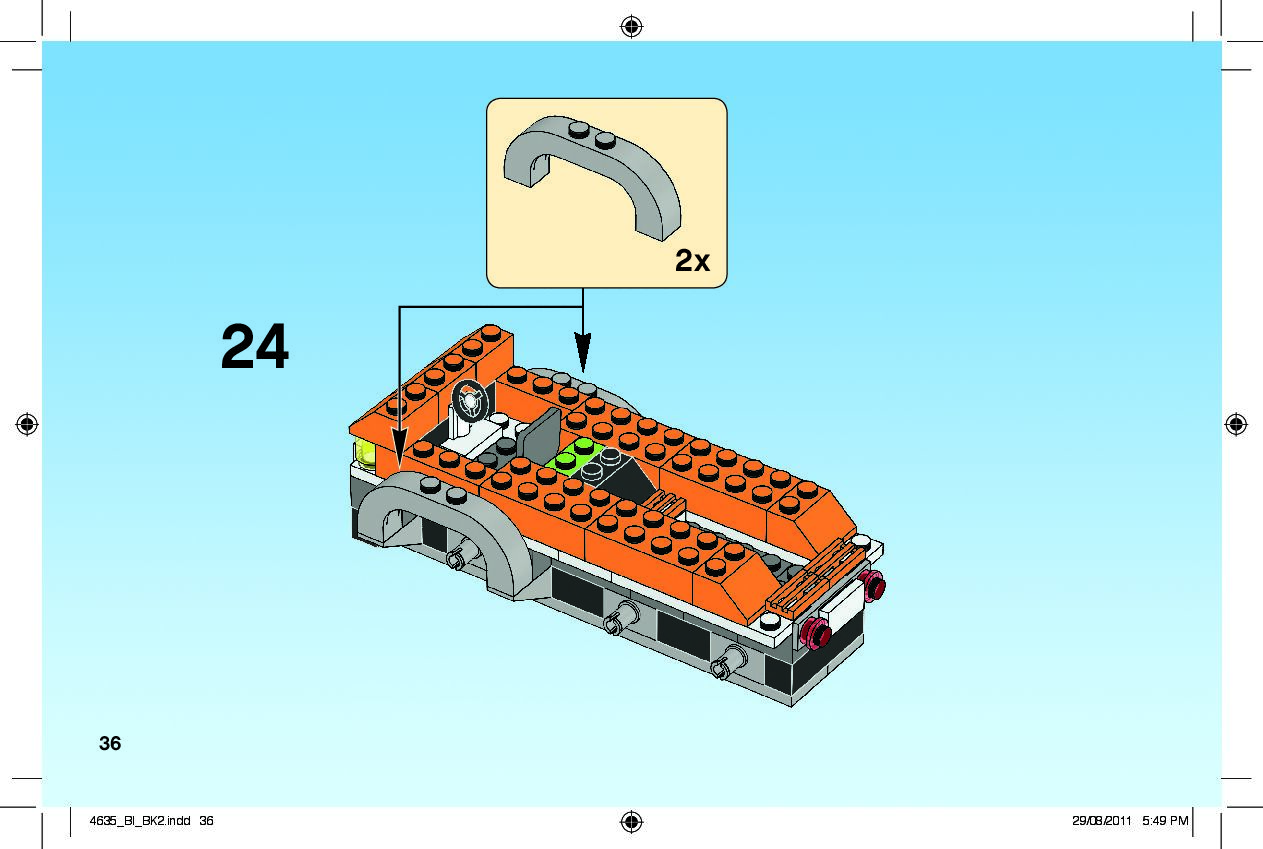 2x

24

36

4635_BI_BK2.indd 36

29/08/2011 5:49 PM