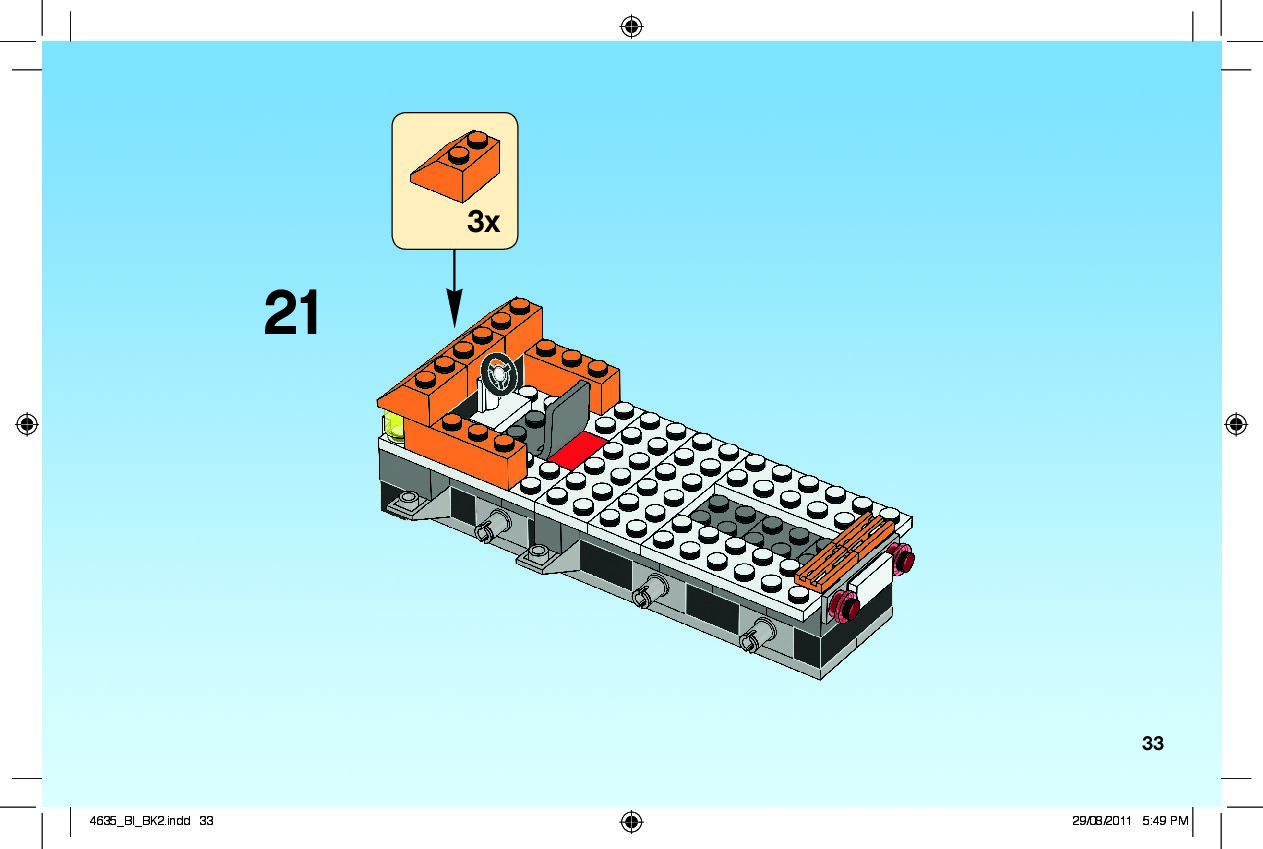 3x

21

33

4635_BI_BK2.indd 33

29/08/2011 5:49 PM