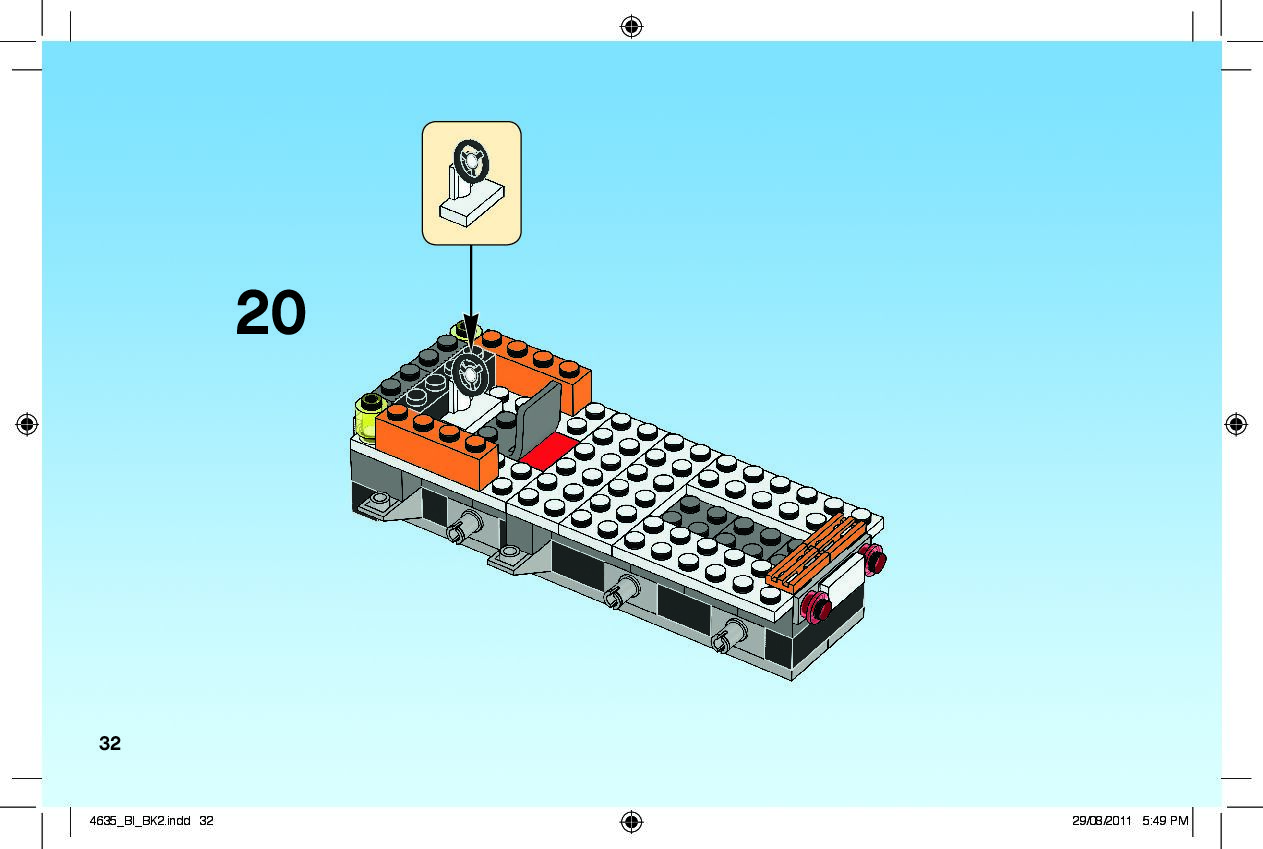 20

32

4635_BI_BK2.indd 32

29/08/2011 5:49 PM