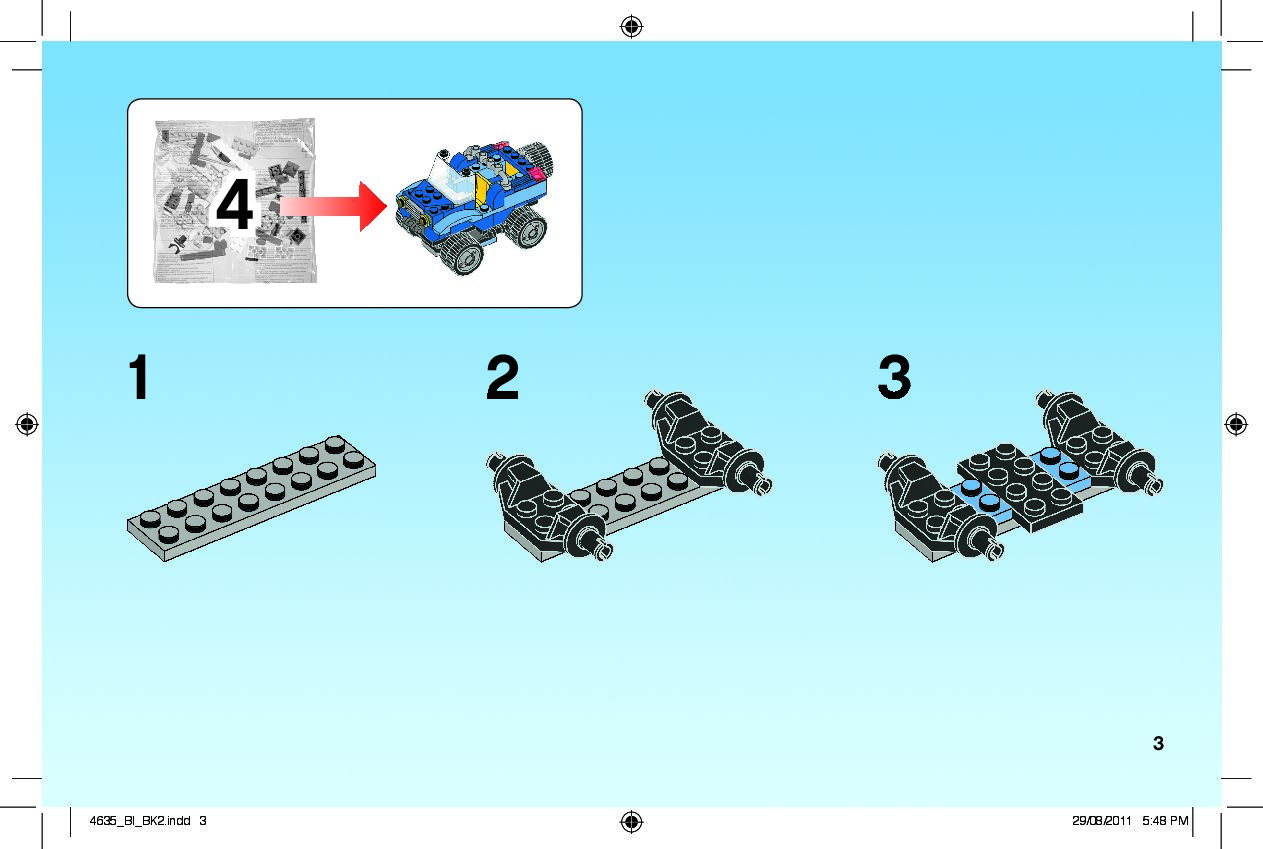 4

1

2

3

3

4635_BI_BK2.indd 3

29/08/2011 5:48 PM